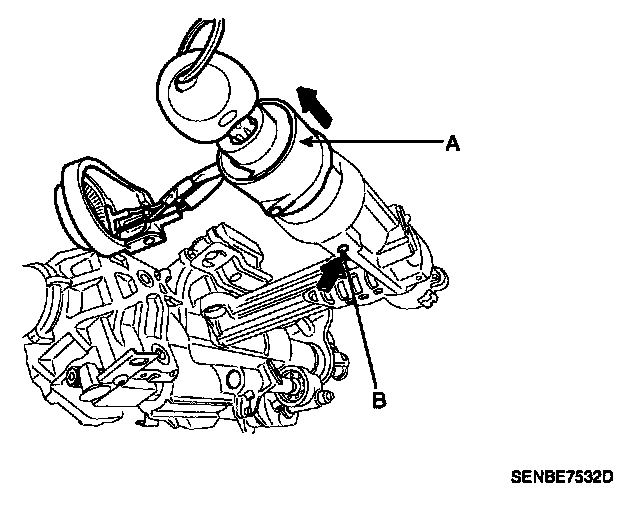 A

B

SENBE7532D