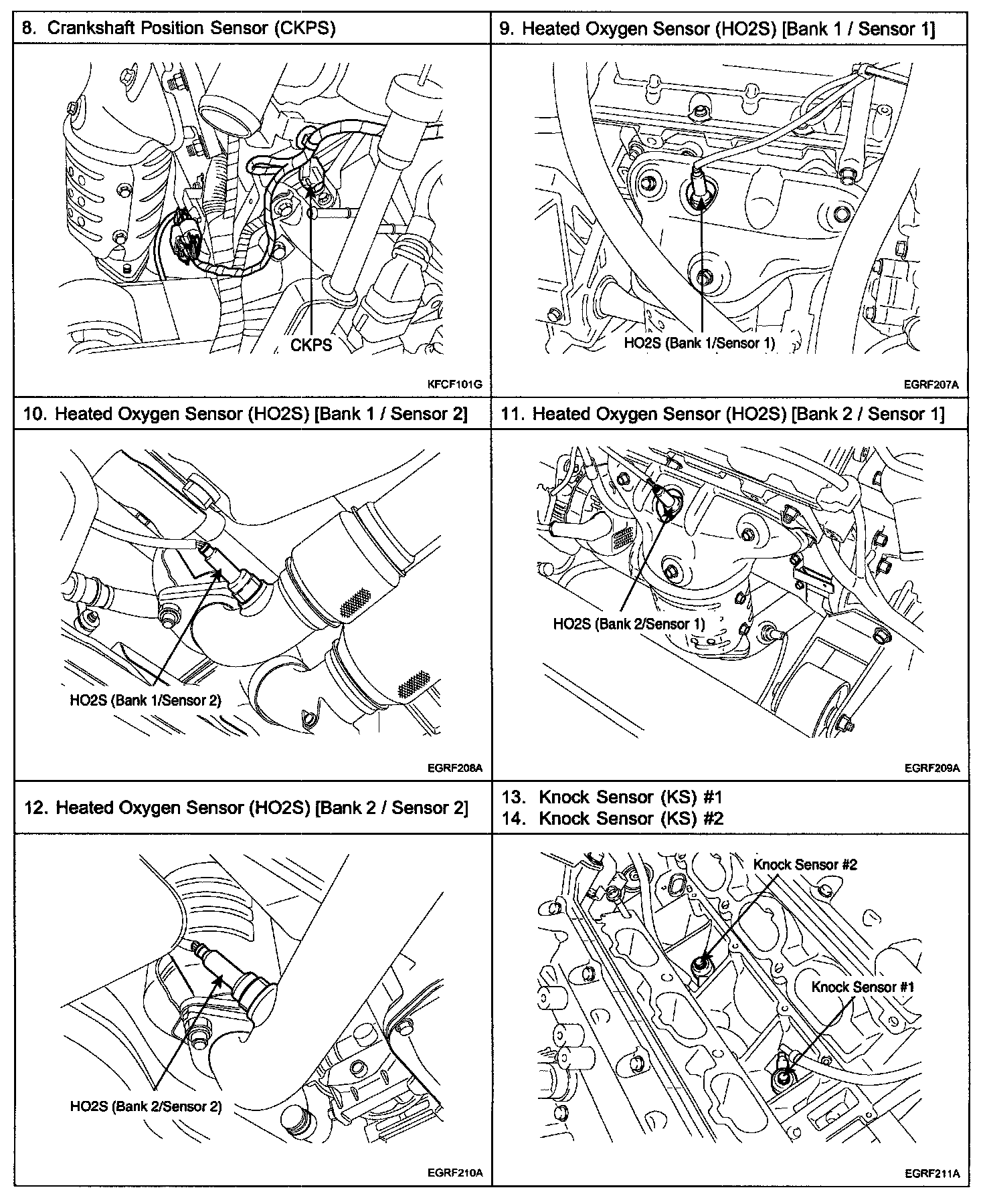 8. Crankshaft Position Sensor (CKPS)

CKPS

KFCF101G

9. Heated Oxygen Sensor (HO2S) [Bank 1 / Sensor 1]

HO2S (Bank 1/Sensor 1)

EGRF207A

10. Heated Oxygen Sensor (HO2S) [Bank 1 / Sensor 2]

HO2S (Bank 1/Sensor 2)

EGRF208A

11. Heated Oxygen Sensor (HO2S) [Bank 2 / Sensor 1]

HO2S (Bank 2/Sensor 1)

EGRF209A

12. Heated Oxygen Sensor (HO2S) [Bank 2 / Sensor 2]

HO2S (Bank 2/Sensor 2)

EGRF210A

13. Knock Sensor (KS) #1
14. Knock Sensor (KS) #2

Knock Sensor #2

Knock Sensor #1

EGRF211A