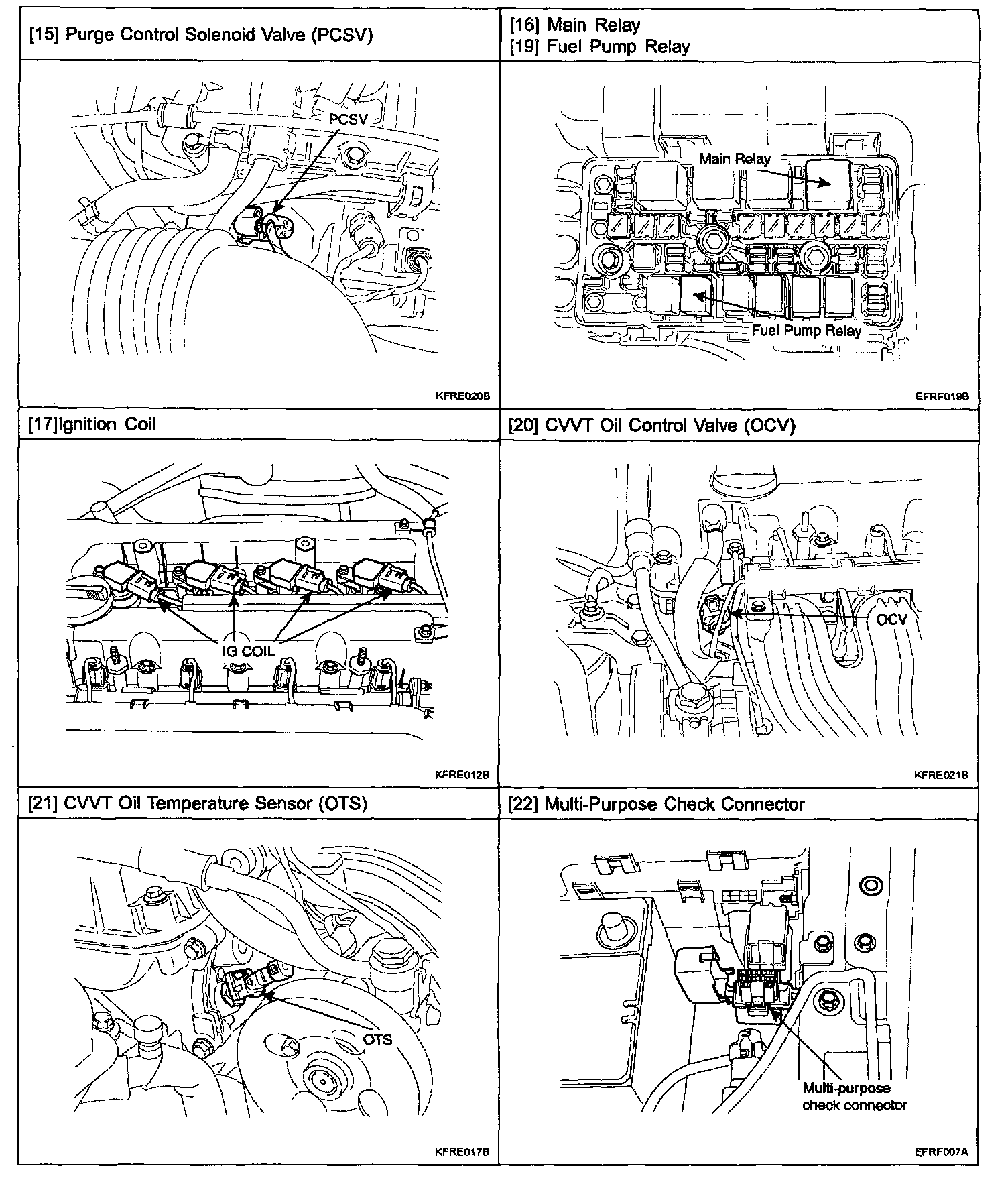 [15] Purge Control Solenoid Valve (PCSV)

PCSV

KFRE020B

[16] Main Relay
[19] Fuel Pump Relay

Main Relay

Fuel Pump Relay

EFRF019B

[17]Ignition Coil

IG COIL

KFRE012B

[20] CVVT Oil Control Valve (OCV)

OCV

KFRE021B

[21] CVVT Oil Temperature Sensor (OTS)

OTS

KFRE017B

[22] Multi-Purpose Check Connector

Multi-purpose check connector

EFRF007A