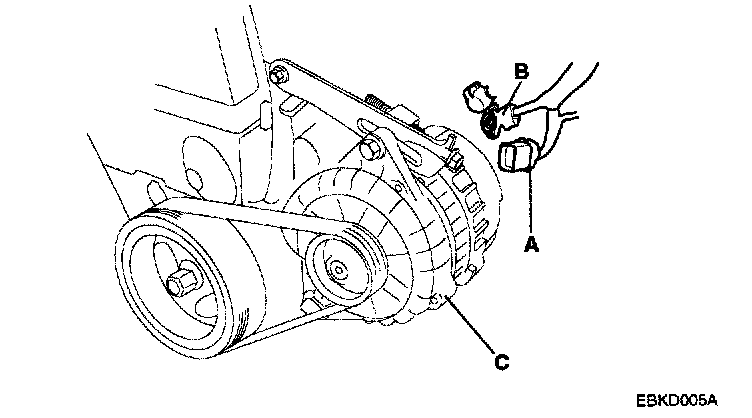 B
A
C
EBKD005A