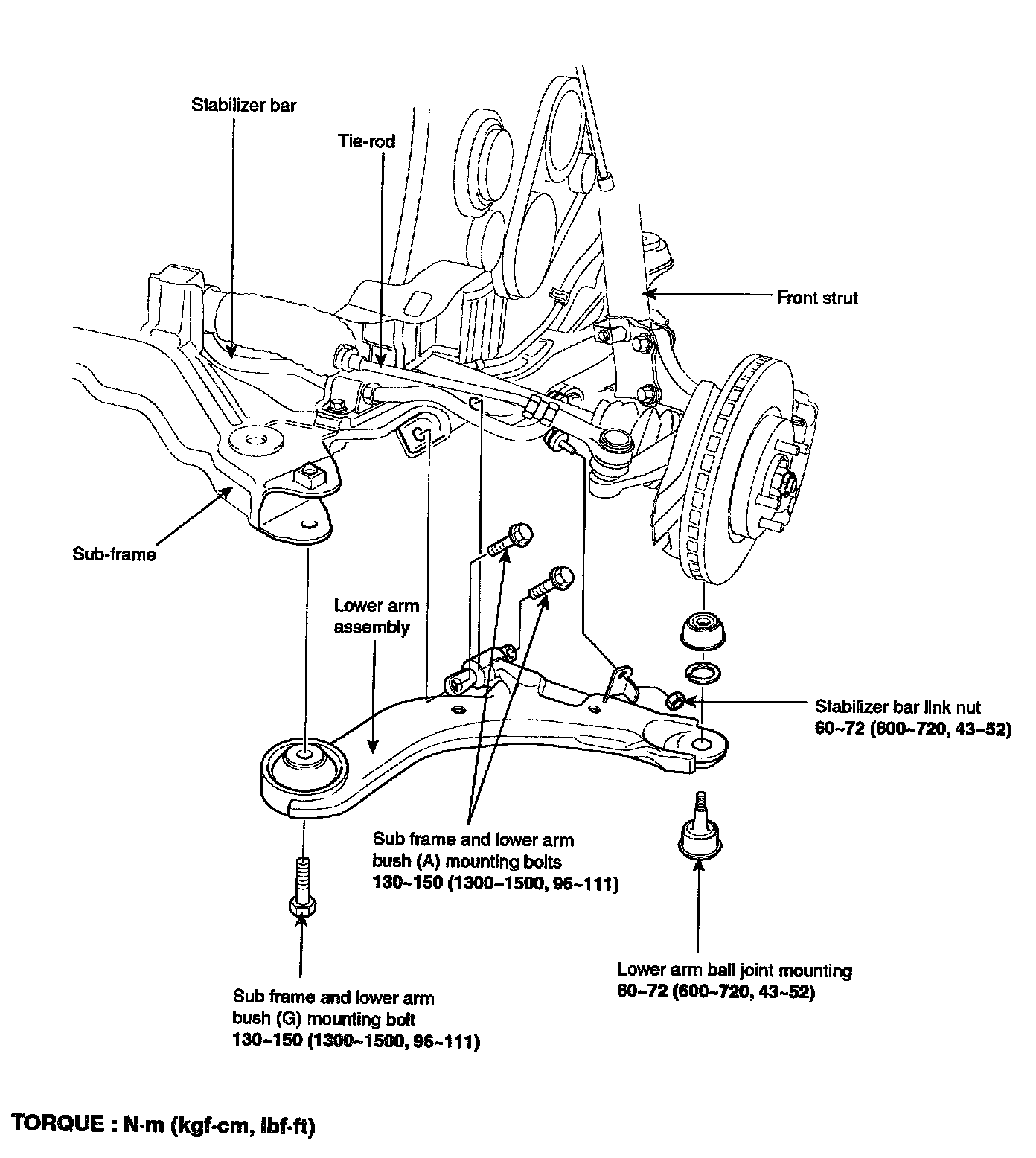 Stabilizer bar

Tie-rod

Front strut

Sub-frame

Lower arm assembly

Stabilizer bar link nut
60~72 (600~720, 43~52)

Sub frame and lower arm bush (A) mounting bolts
130~150 (1300~1500, 96~111)

Lower arm ball joint mounting
60~72 (600~720, 43~52)

Sub frame and lower arm bush (G) mounting bolt
130~150 (1300~1500, 96~111)

TORQUE : N·m (kgf·cm, lbf·ft)