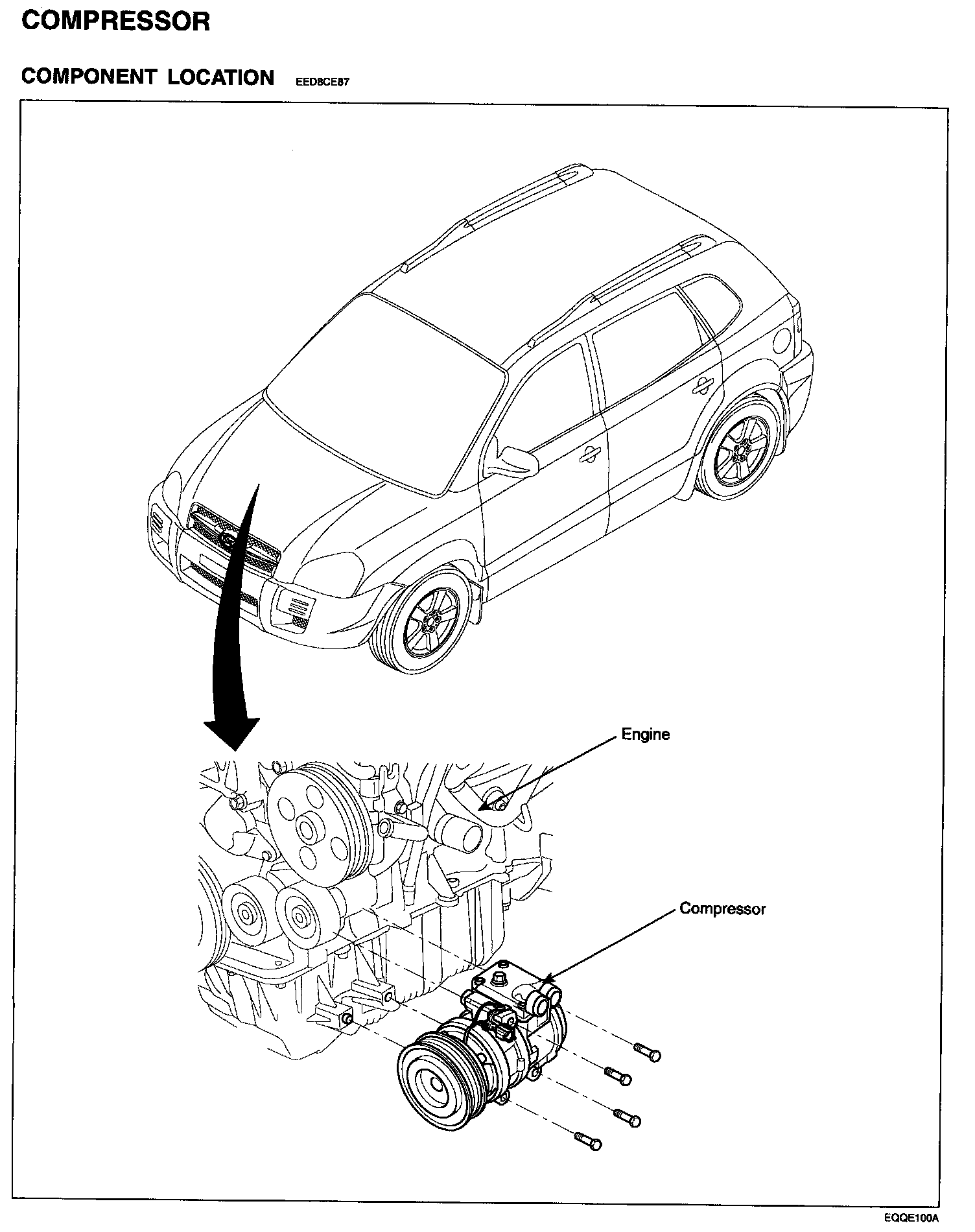 COMPRESSOR

COMPONENT LOCATION EED8CE87

Engine

Compressor

EQQE100A