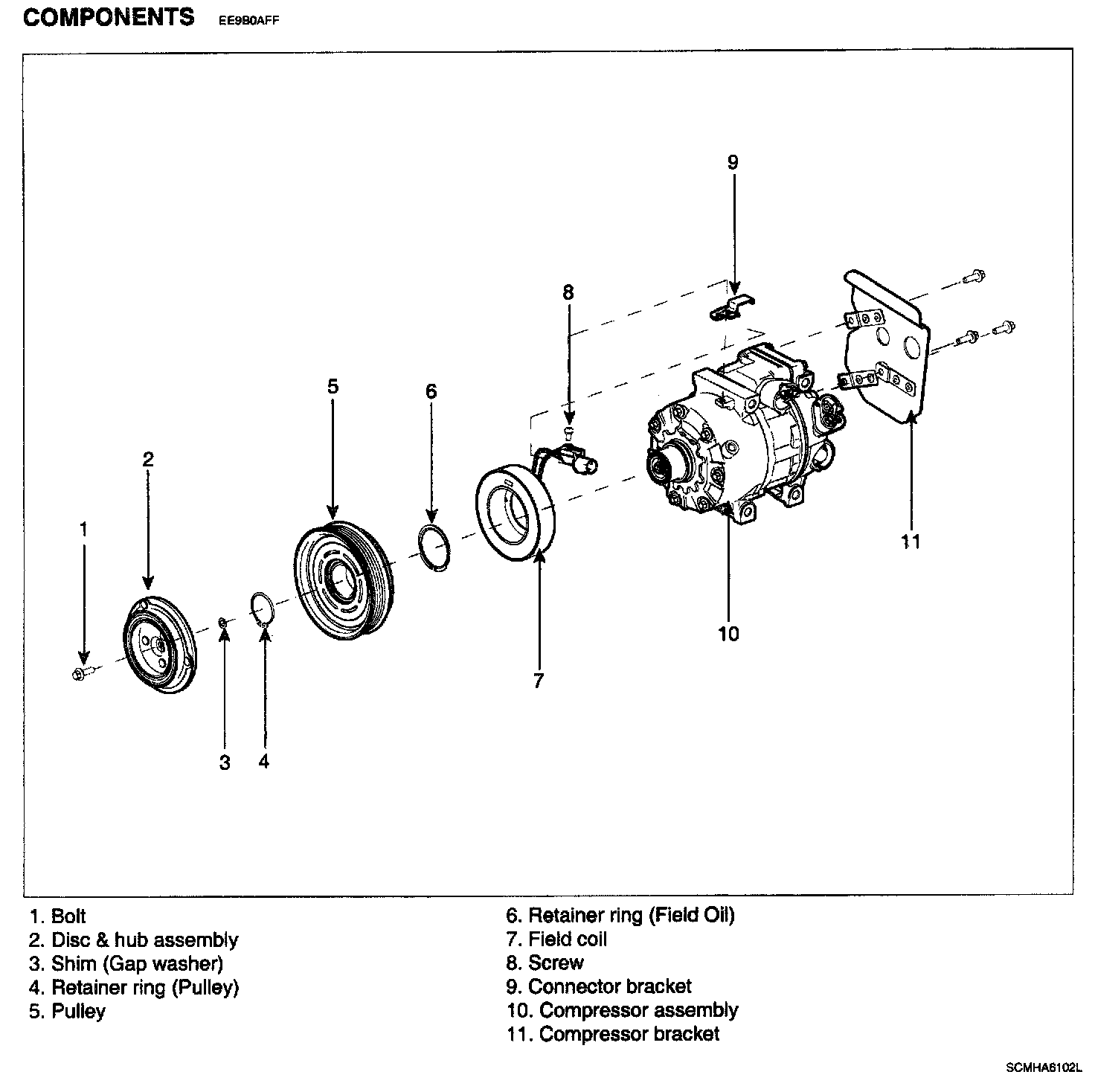 COMPONENTS EE9B0AFF

9

8

5

6

2

1

11

10

7

3 4

1. Bolt
2. Disc & hub assembly
3. Shim (Gap washer)
4. Retainer ring (Pulley)
5. Pulley

6. Retainer ring (Field Oil)
7. Field coil
8. Screw
9. Connector bracket
10. Compressor assembly
11. Compressor bracket

SCMHA6102L