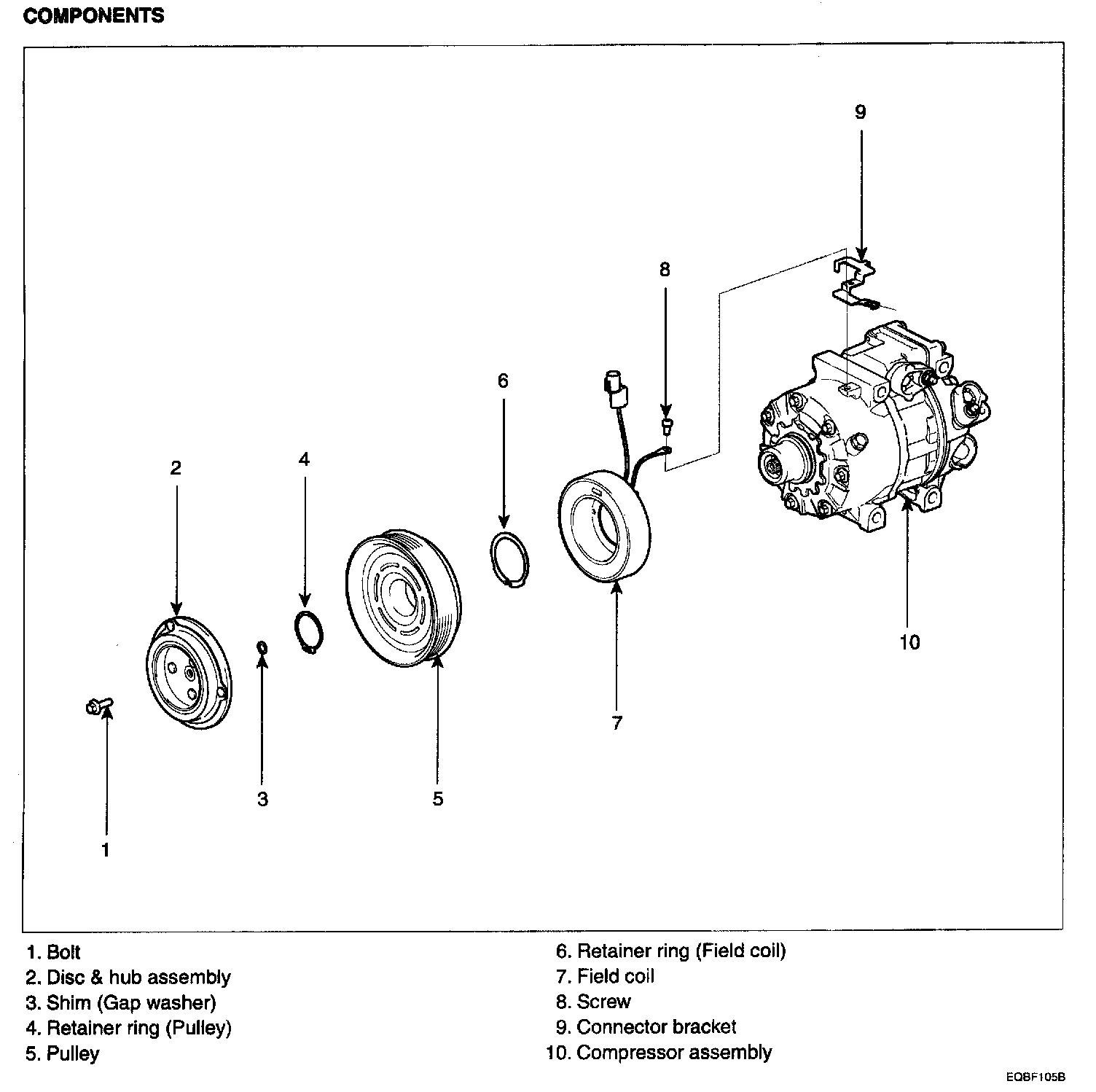 COMPONENTS

9

8

6

4

2

10

7

3

5

1

1. Bolt
2. Disc & hub assembly
3. Shim (Gap washer)
4. Retainer ring (Pulley)
5. Pulley

6. Retainer ring (Field coil)
7. Field coil
8. Screw
9. Connector bracket
10. Compressor assembly

EQBF105B