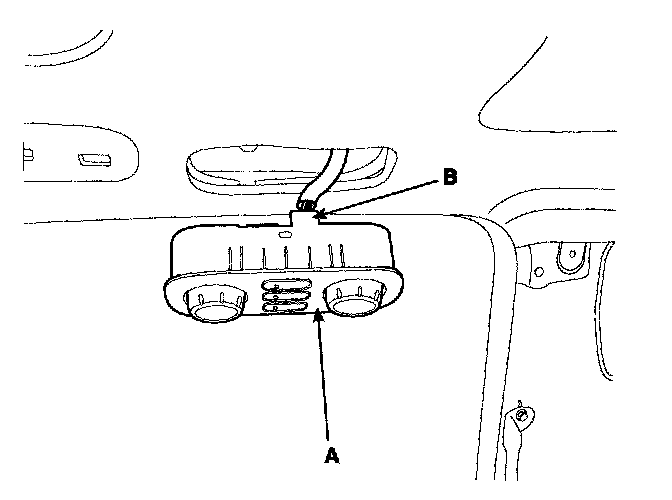 B

A