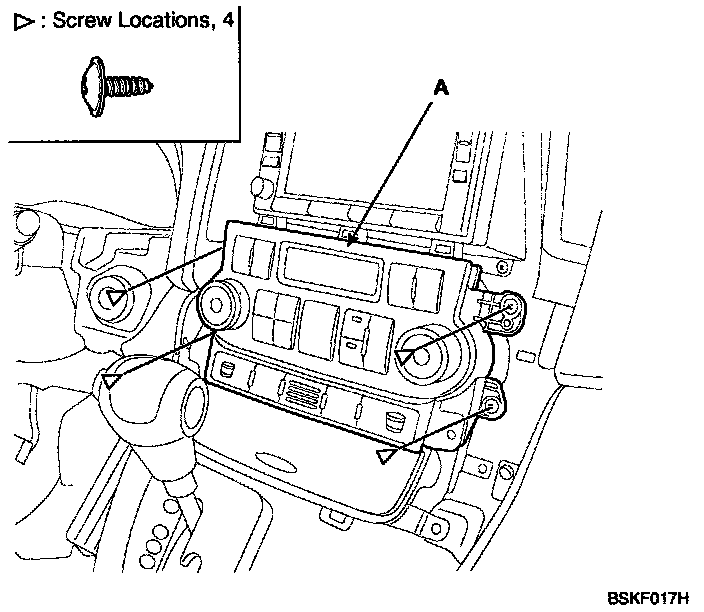 ▷ : Screw Locations, 4

A

BSKF017H