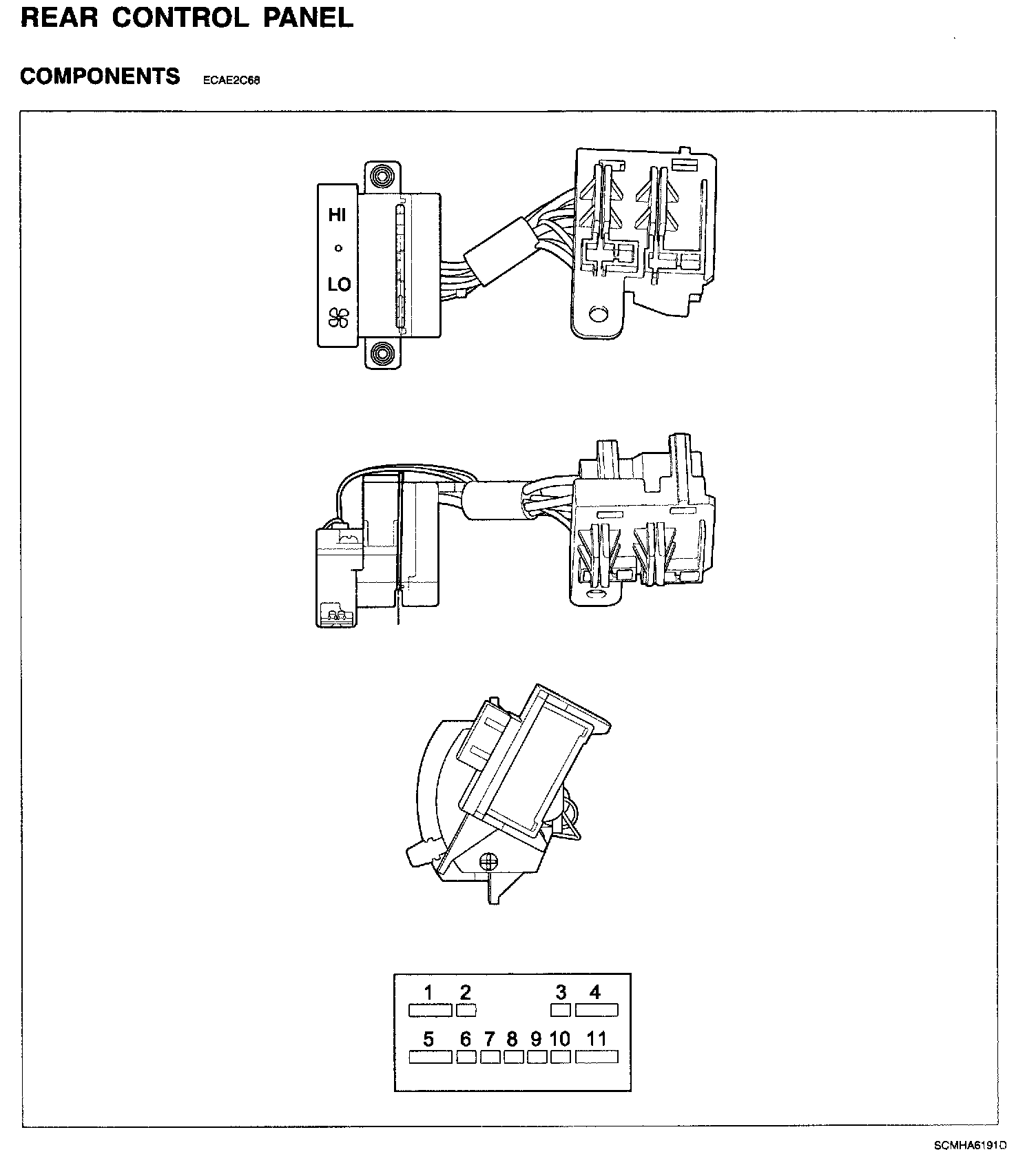 REAR CONTROL PANEL

COMPONENTS ECAE2C68

HI

LO

1 2 3 4

5 6 7 8 9 10 11

SCMHA6191D