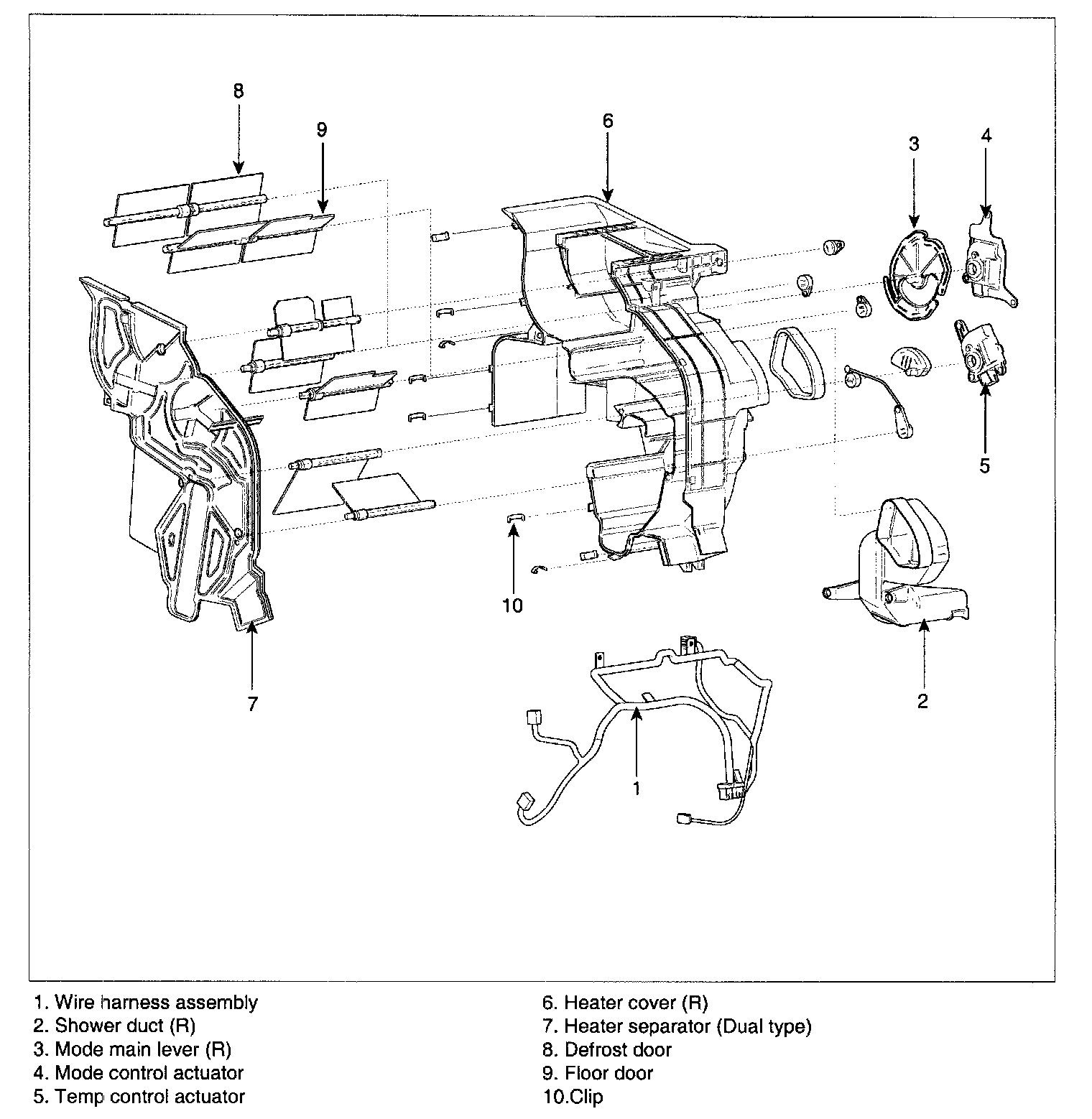 8
9
6
3
4
5
10
7
2
1

1. Wire harness assembly
2. Shower duct (R)
3. Mode main lever (R)
4. Mode control actuator
5. Temp control actuator

6. Heater cover (R)
7. Heater separator (Dual type)
8. Defrost door
9. Floor door
10.Clip