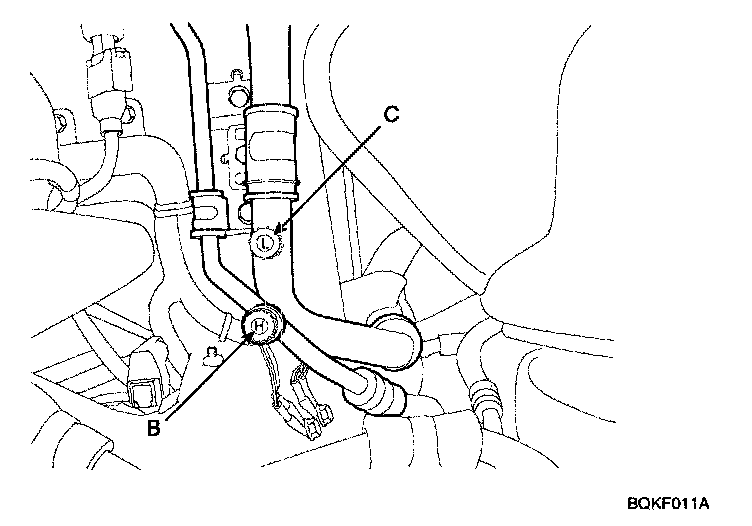 C
L
H
B
BQKF011A