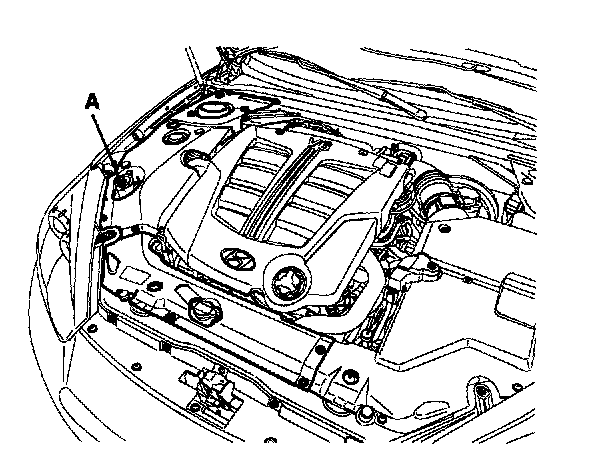 A