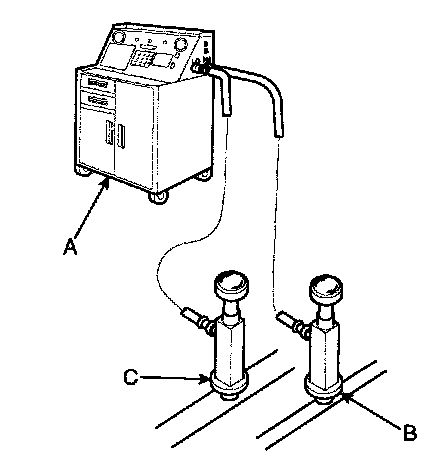 A
C
B