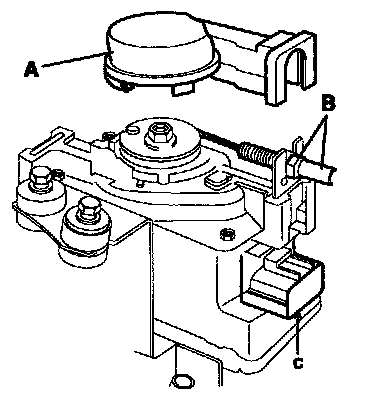 A

B

C