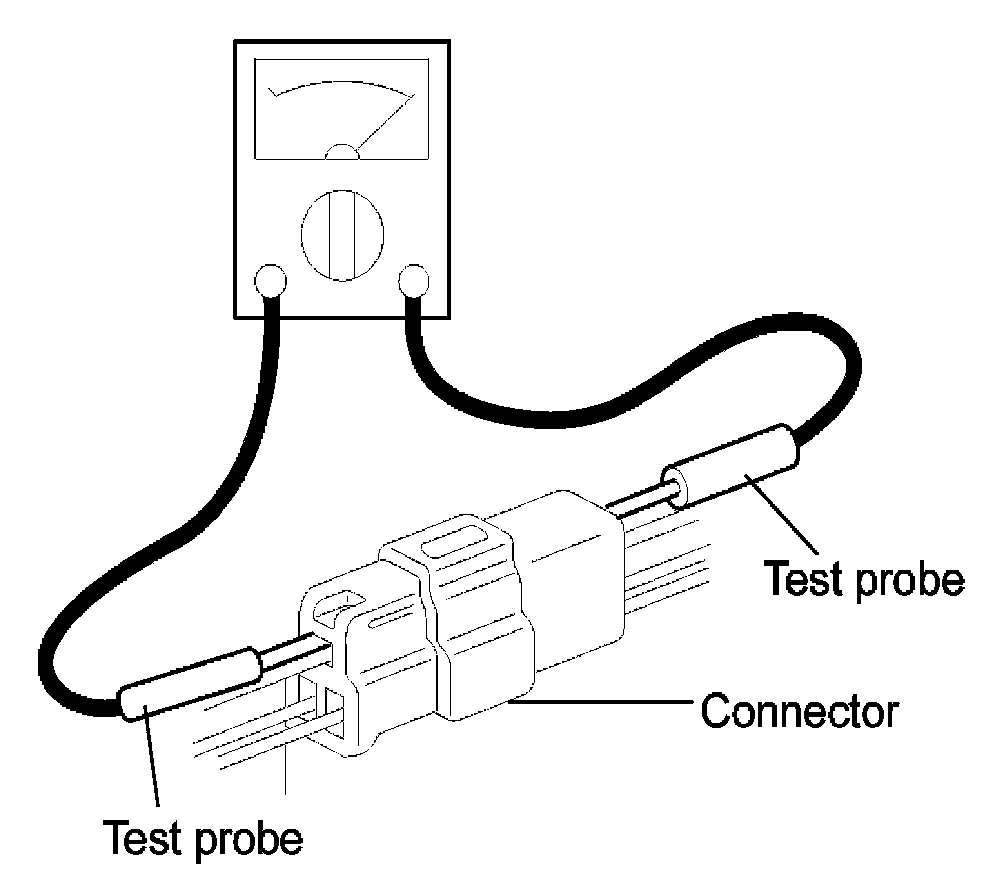 Test probe

Connector

Test probe