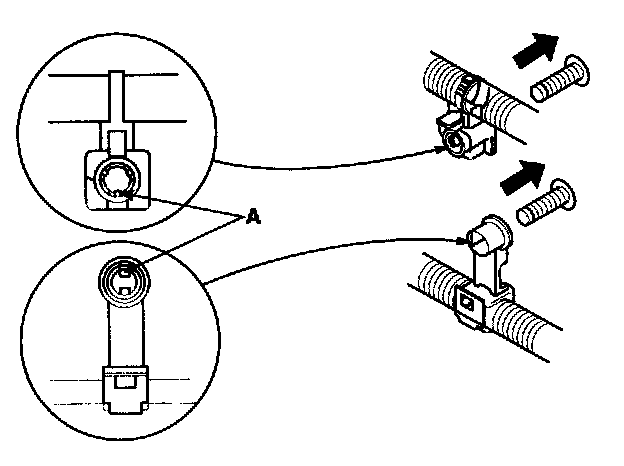 A