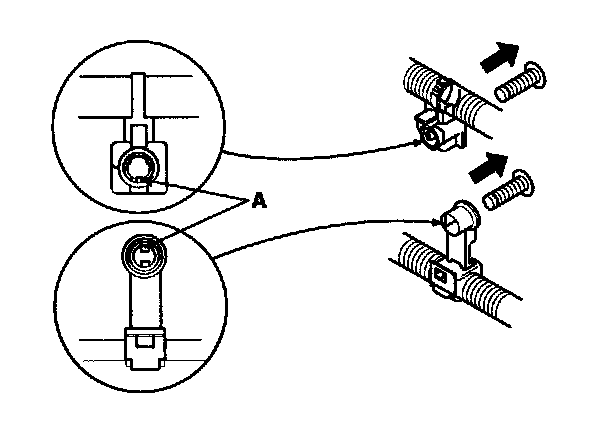 A