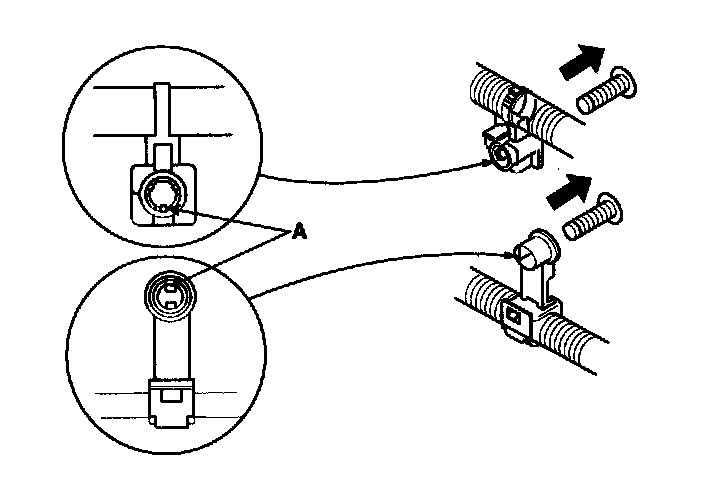 A