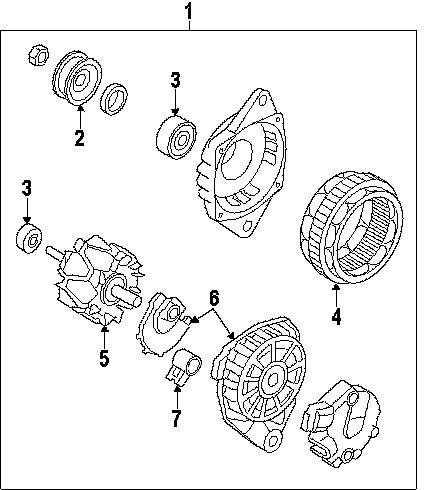 1
2
3
3
4
5
6
7