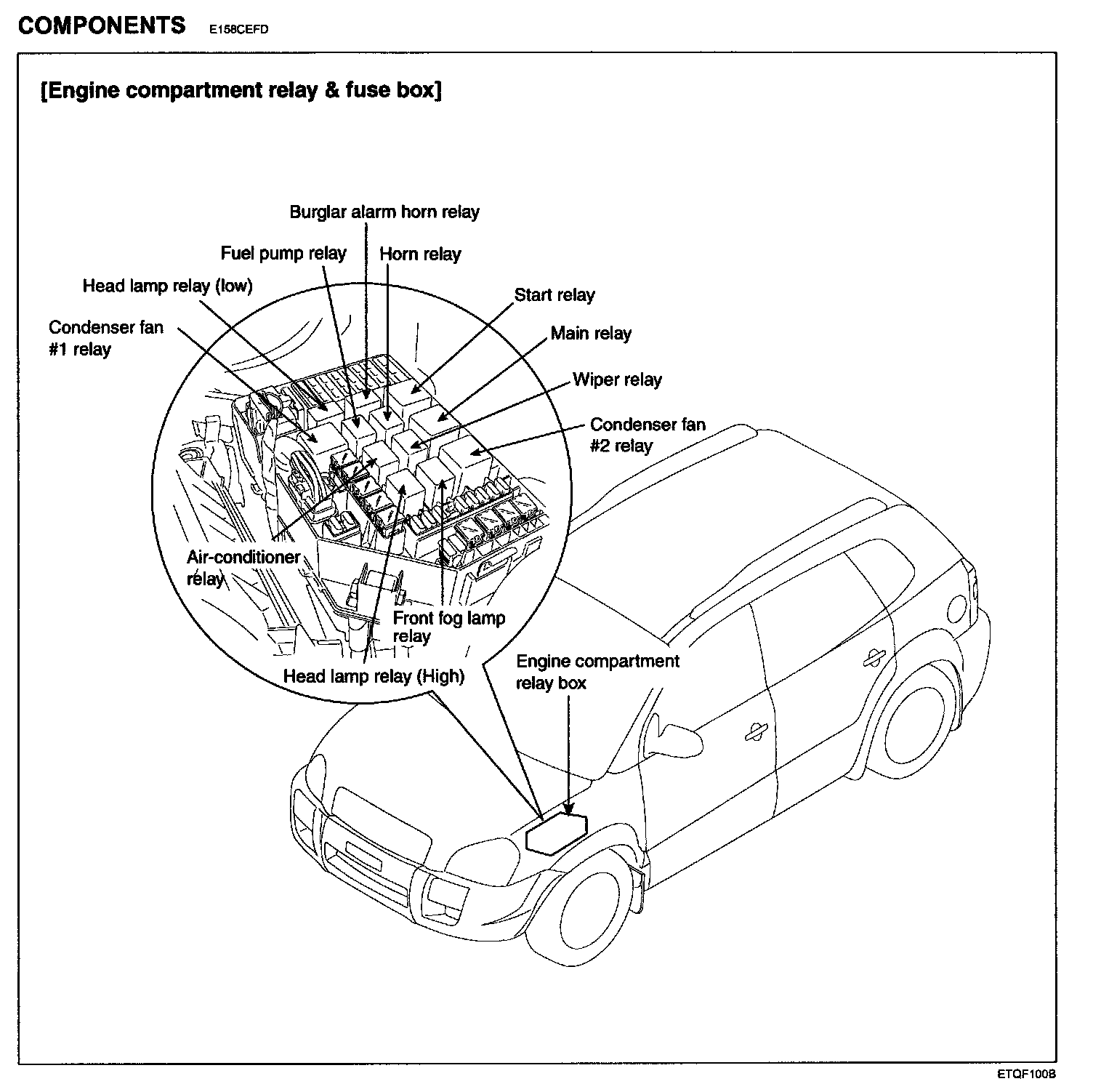 COMPONENTS E158CEFD

[Engine compartment relay & fuse box]

Burglar alarm horn relay

Fuel pump relay

Horn relay

Head lamp relay (low)

Start relay

Condenser fan #1 relay

Main relay

Wiper relay

Condenser fan #2 relay

Air-conditioner relay

Front fog lamp relay

Head lamp relay (High)

Engine compartment relay box

ETQF100B