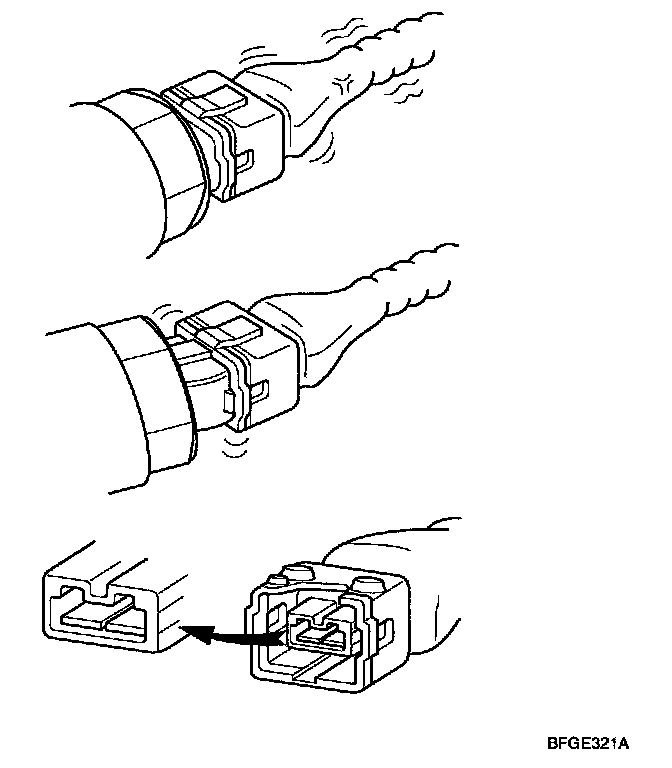 BFGE321A