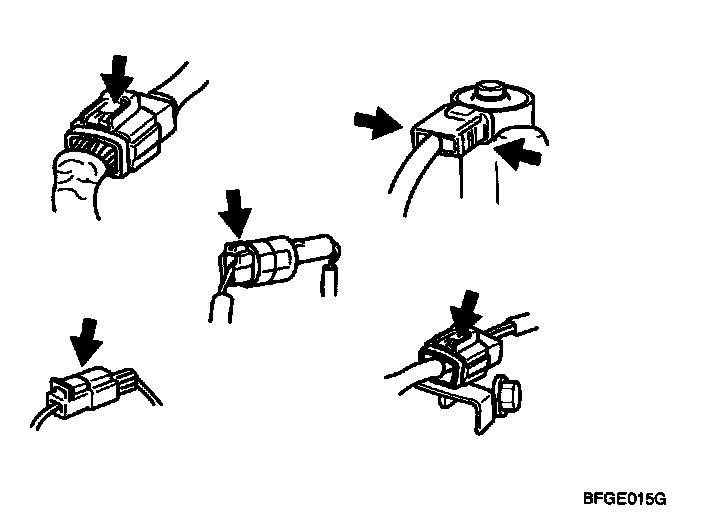 BFGE015G