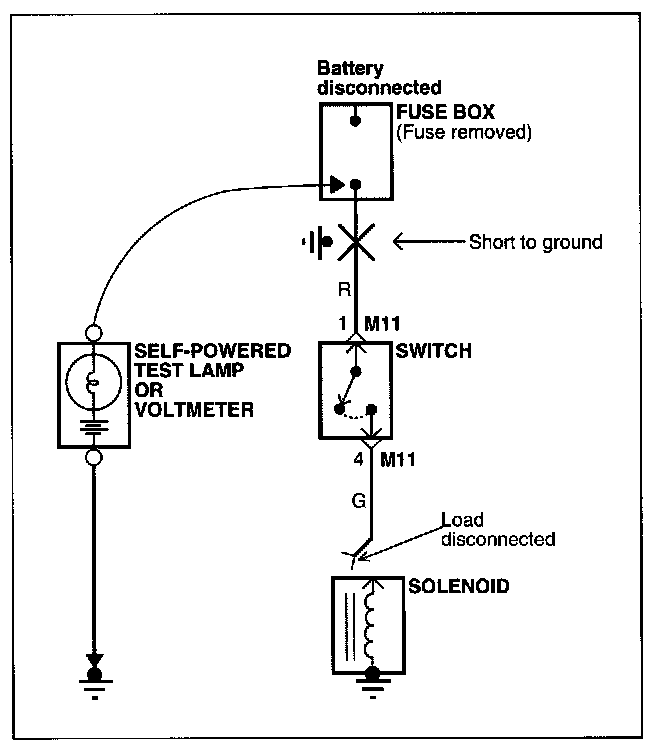 Battery disconnected

FUSE BOX
(Fuse removed)

Short to ground

R

1 M11

SWITCH

SELF-POWERED
TEST LAMP
OR
VOLTMETER

4 M11

G

Load disconnected

SOLENOID