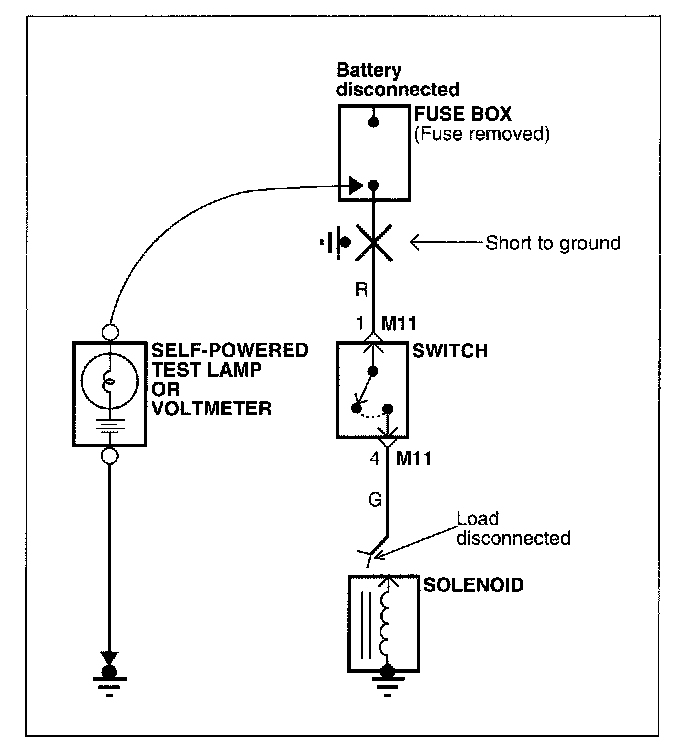 Battery disconnected

FUSE BOX
(Fuse removed)

Short to ground

R

1 M11

SWITCH

SELF-POWERED TEST LAMP OR VOLTMETER

4 M11

G

Load disconnected

SOLENOID