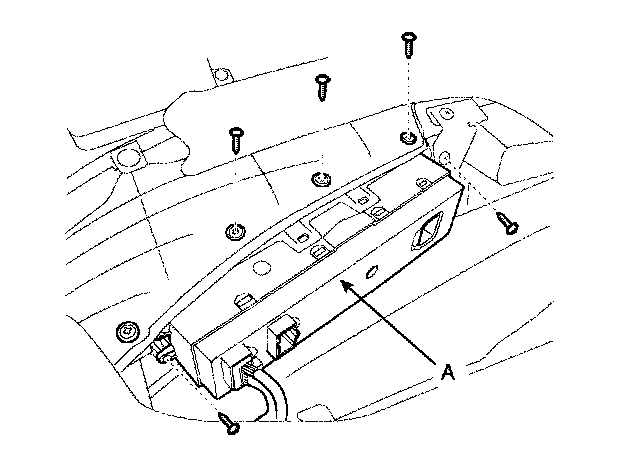 A