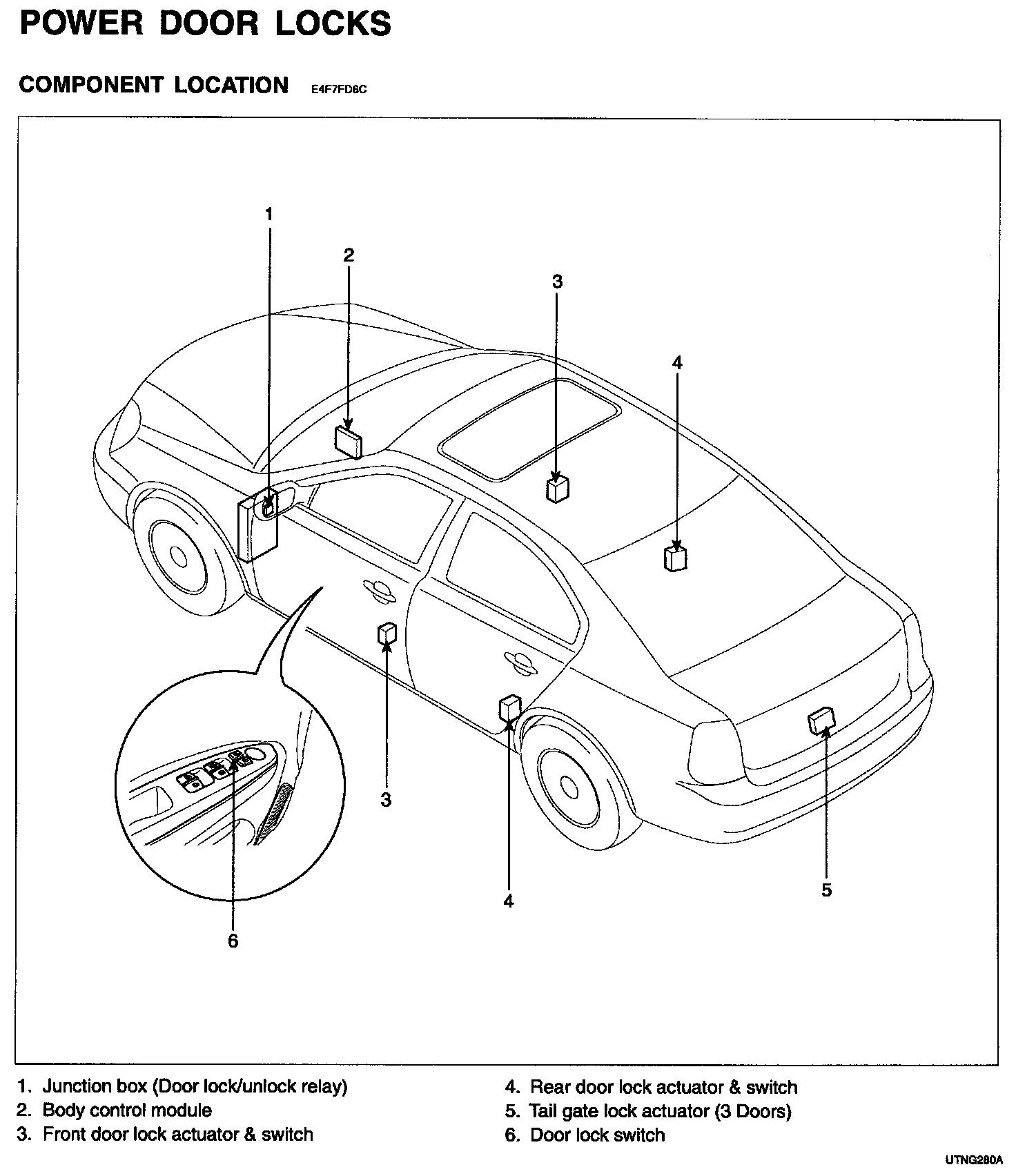 POWER DOOR LOCKS

COMPONENT LOCATION E4F7FD6C

1

2

3

4

3

4

5

6

1. Junction box (Door lock/unlock relay)
2. Body control module
3. Front door lock actuator & switch

4. Rear door lock actuator & switch
5. Tail gate lock actuator (3 Doors)
6. Door lock switch

UTNG280A