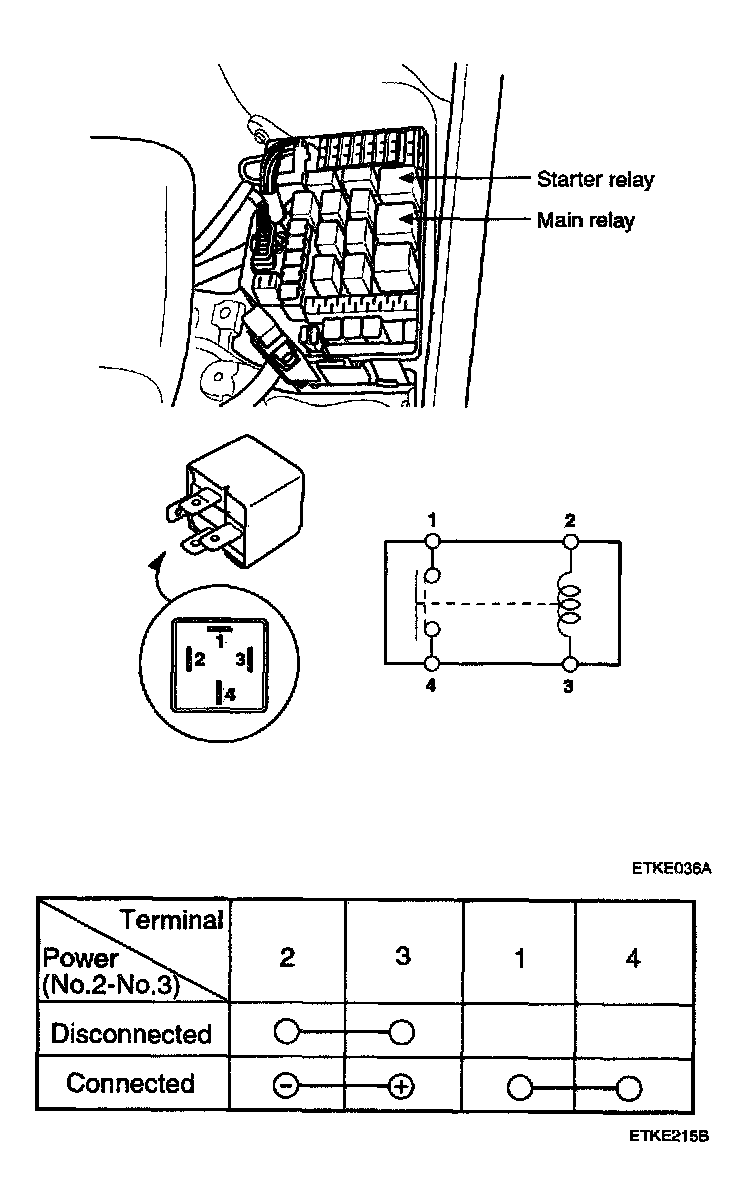 Starter relay

Main relay

1
2
3
4

1
2
4
3

ETKE036A

| Terminal / Power (No.2-No.3) | 2 | 3 | 1 | 4 |
|---|---|---|---|---|
| Disconnected | ○ | ○ | | |
| Connected | ⊖ | ⊕ | ○ | ○ |

ETKE215B