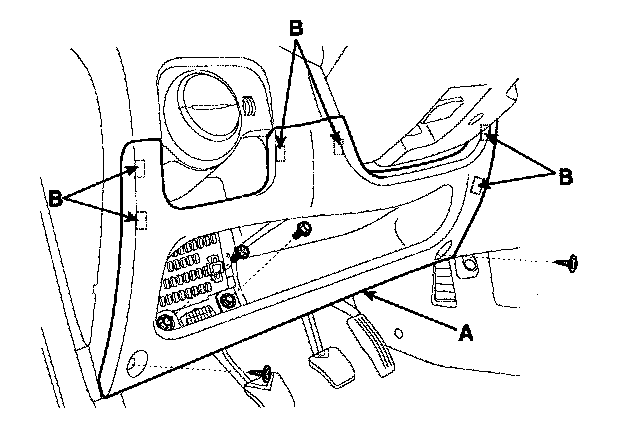 B
B
B
A