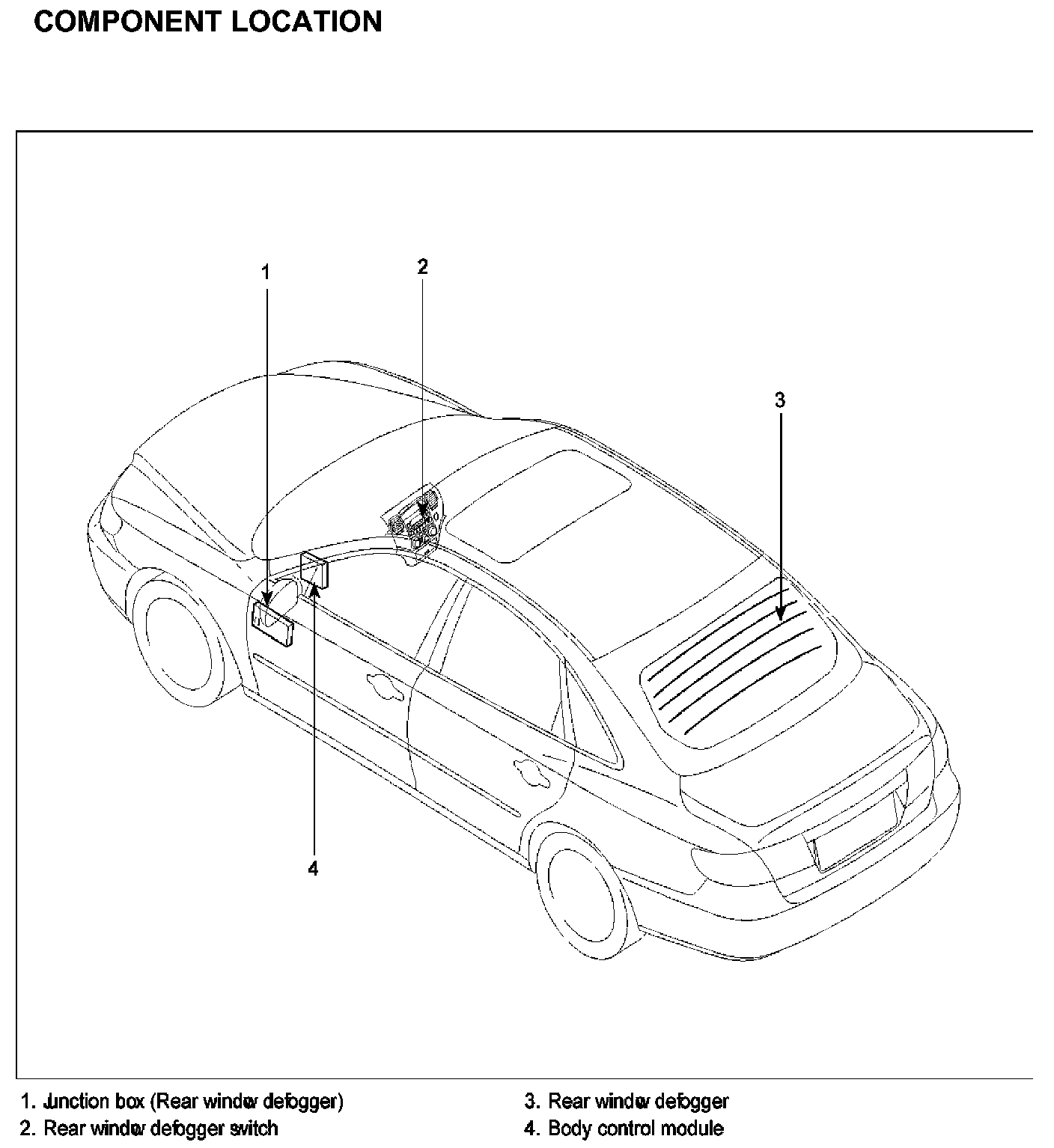 COMPONENT LOCATION

1

2

3

4

1. Junction box (Rear window defogger)
2. Rear window defogger switch

3. Rear window defogger
4. Body control module