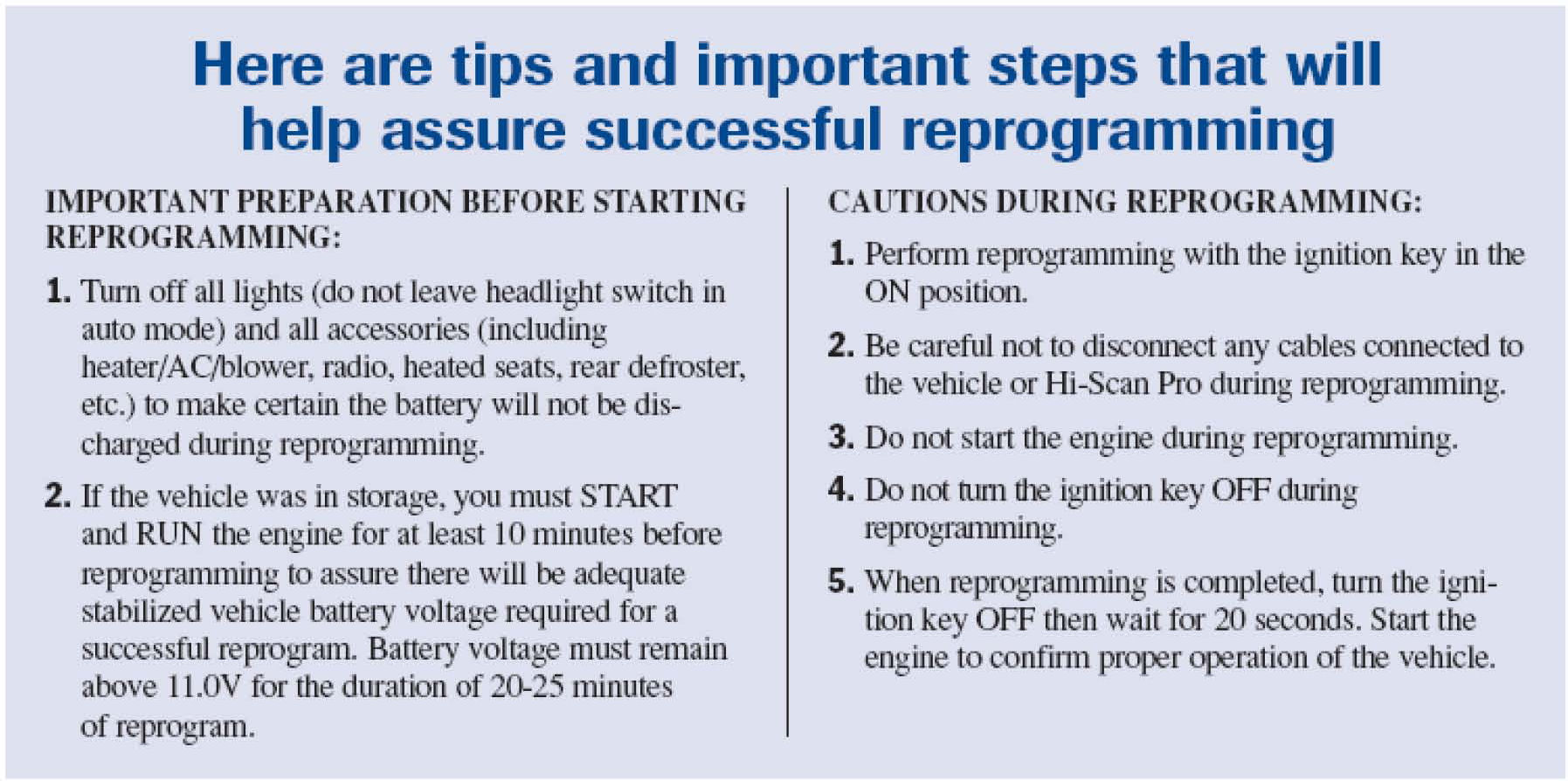 Here are tips and important steps that will help assure successful reprogramming

IMPORTANT PREPARATION BEFORE STARTING REPROGRAMMING:

1. Turn off all lights (do not leave headlight switch in auto mode) and all accessories (including heater/AC/blower, radio, heated seats, rear defroster, etc.) to make certain the battery will not be discharged during reprogramming.

2. If the vehicle was in storage, you must START and RUN the engine for at least 10 minutes before reprogramming to assure there will be adequate stabilized vehicle battery voltage required for a successful reprogram. Battery voltage must remain above 11.0V for the duration of 20-25 minutes of reprogram.

CAUTIONS DURING REPROGRAMMING:

1. Perform reprogramming with the ignition key in the ON position.

2. Be careful not to disconnect any cables connected to the vehicle or Hi-Scan Pro during reprogramming.

3. Do not start the engine during reprogramming.

4. Do not turn the ignition key OFF during reprogramming.

5. When reprogramming is completed, turn the ignition key OFF then wait for 20 seconds. Start the engine to confirm proper operation of the vehicle.