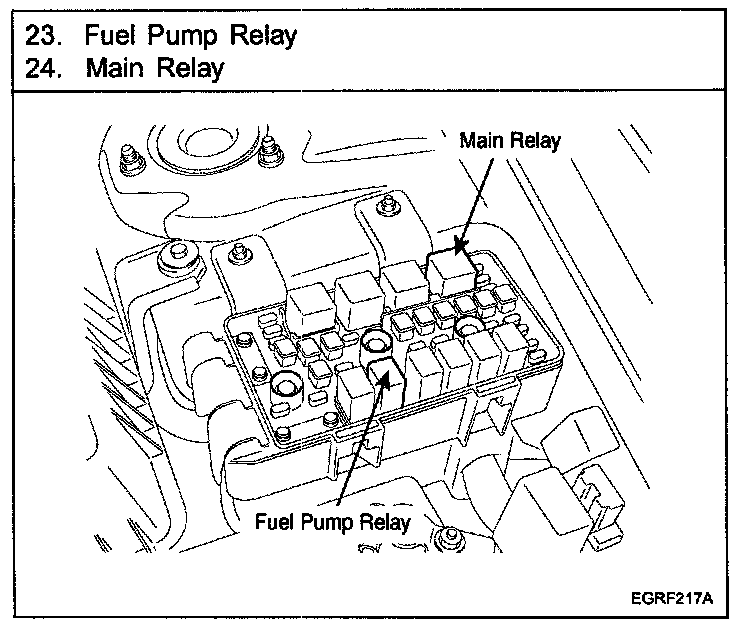 23. Fuel Pump Relay
24. Main Relay

Main Relay

Fuel Pump Relay

EGRF217A