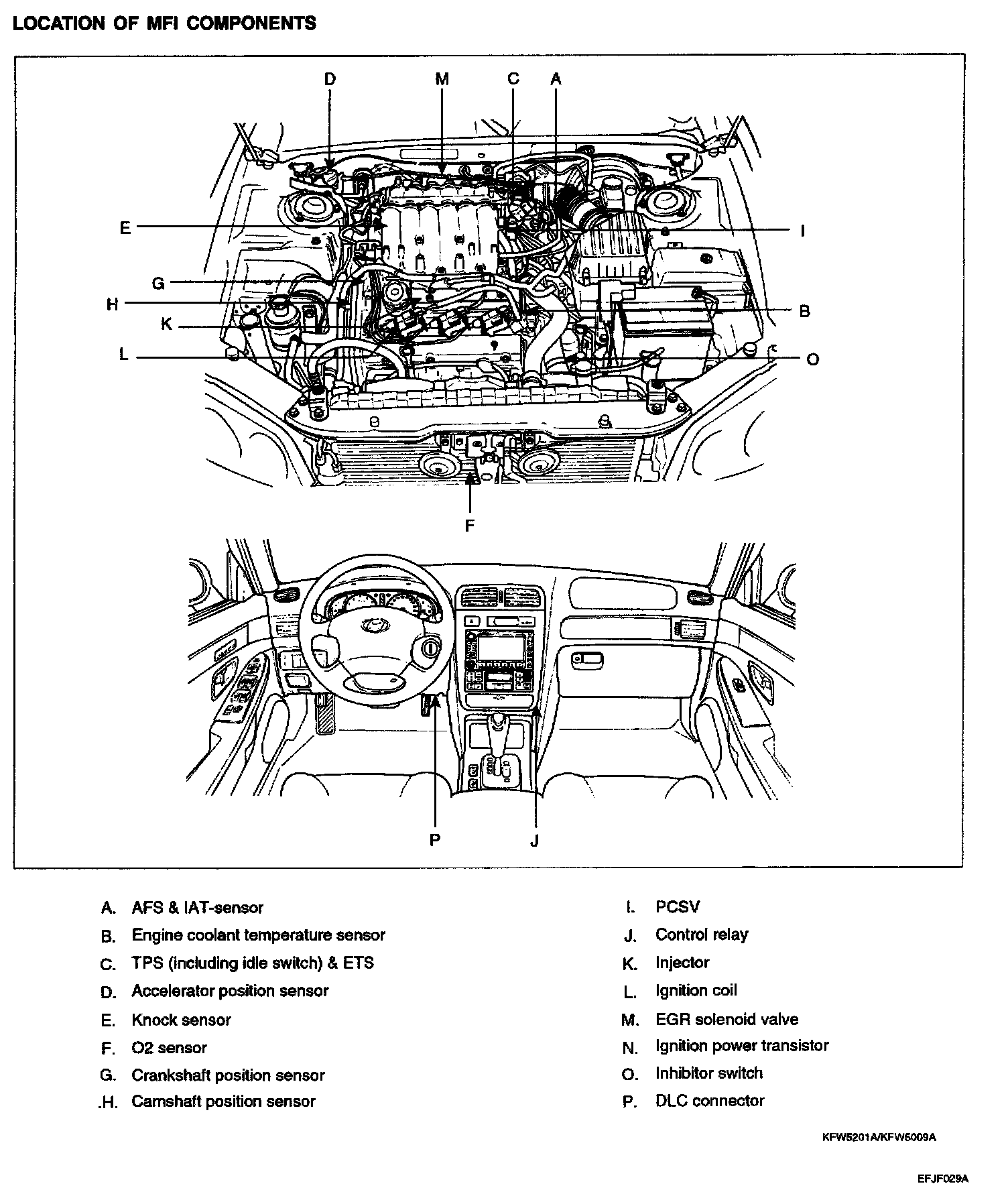 LOCATION OF MFI COMPONENTS

D
M
C
A
E
I
G
H
B
K
L
O
F

P
J

A. AFS & IAT-sensor
B. Engine coolant temperature sensor
C. TPS (including idle switch) & ETS
D. Accelerator position sensor
E. Knock sensor
F. O2 sensor
G. Crankshaft position sensor
.H. Camshaft position sensor

I. PCSV
J. Control relay
K. Injector
L. Ignition coil
M. EGR solenoid valve
N. Ignition power transistor
O. Inhibitor switch
P. DLC connector

KFW5201A/KFW5009A

EFJF029A