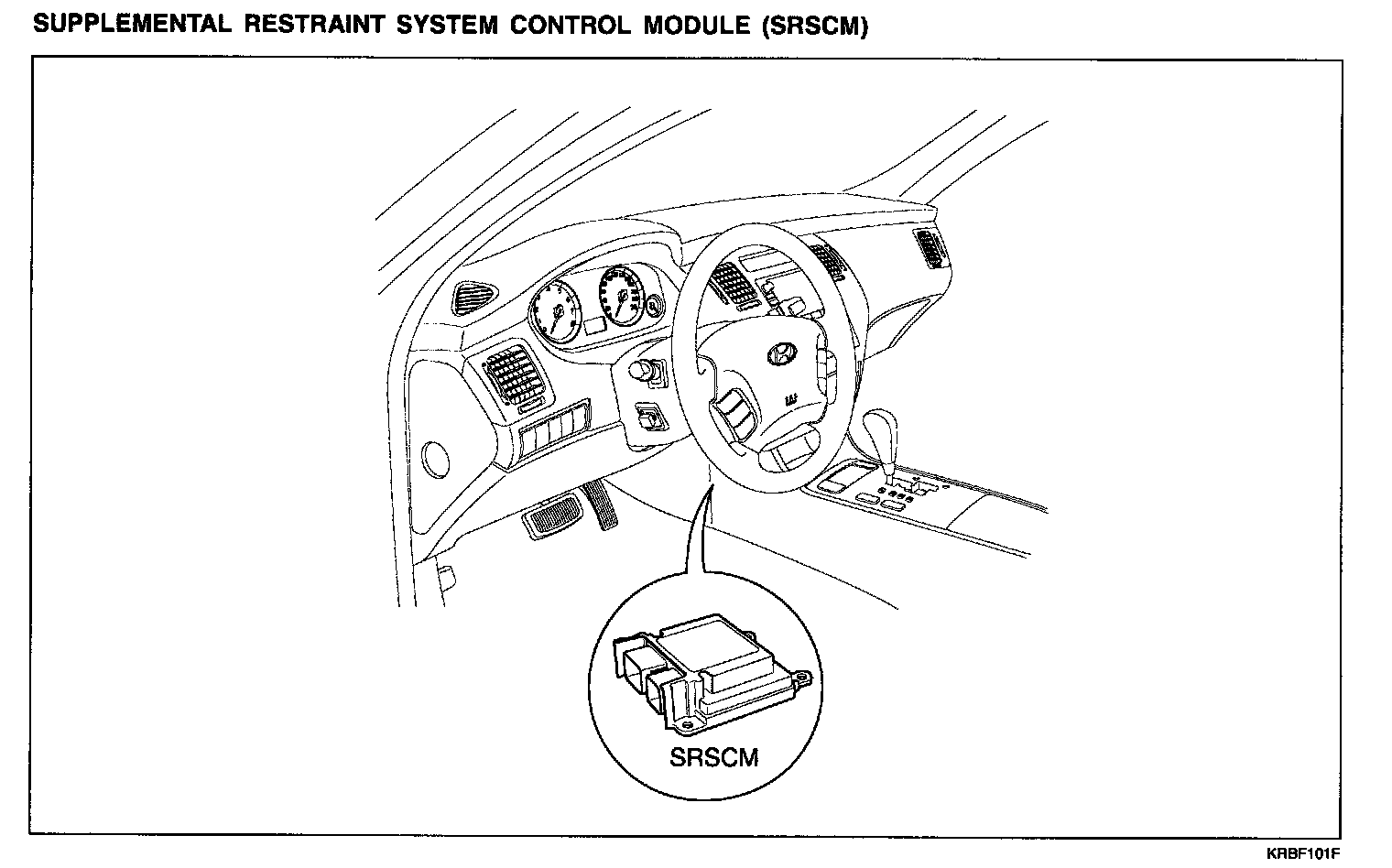 SUPPLEMENTAL RESTRAINT SYSTEM CONTROL MODULE (SRSCM)

SRSCM

KRBF101F