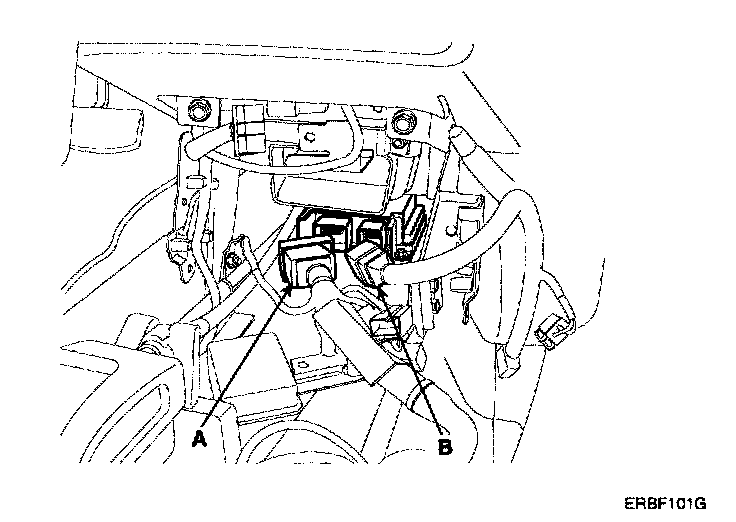 A

B

ERBF101G