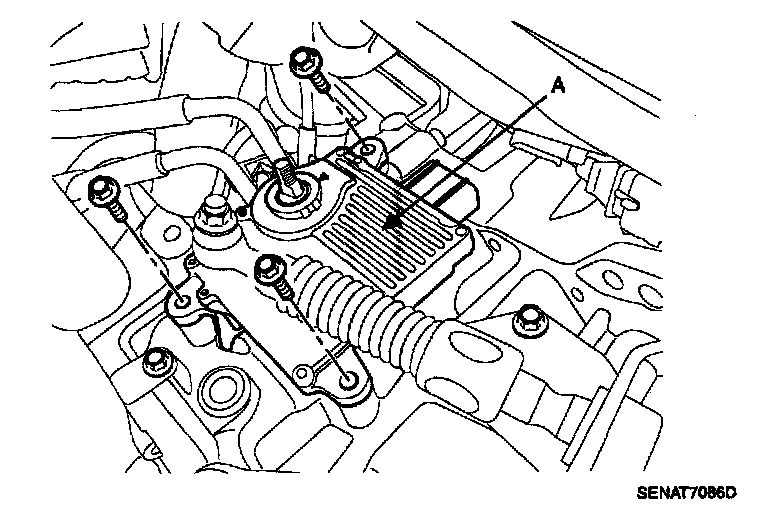 A

SENAT7086D