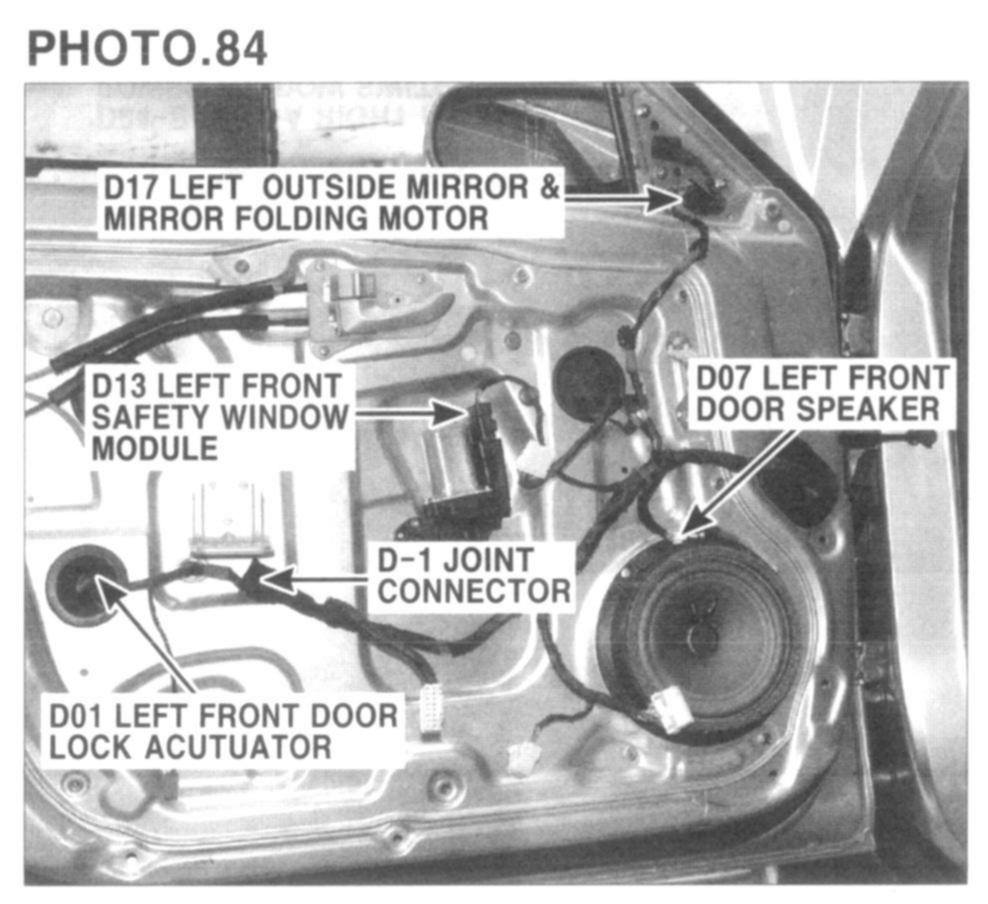 PHOTO.84

D17 LEFT OUTSIDE MIRROR & MIRROR FOLDING MOTOR

D13 LEFT FRONT SAFETY WINDOW MODULE

D07 LEFT FRONT DOOR SPEAKER

D-1 JOINT CONNECTOR

D01 LEFT FRONT DOOR LOCK ACUTUATOR