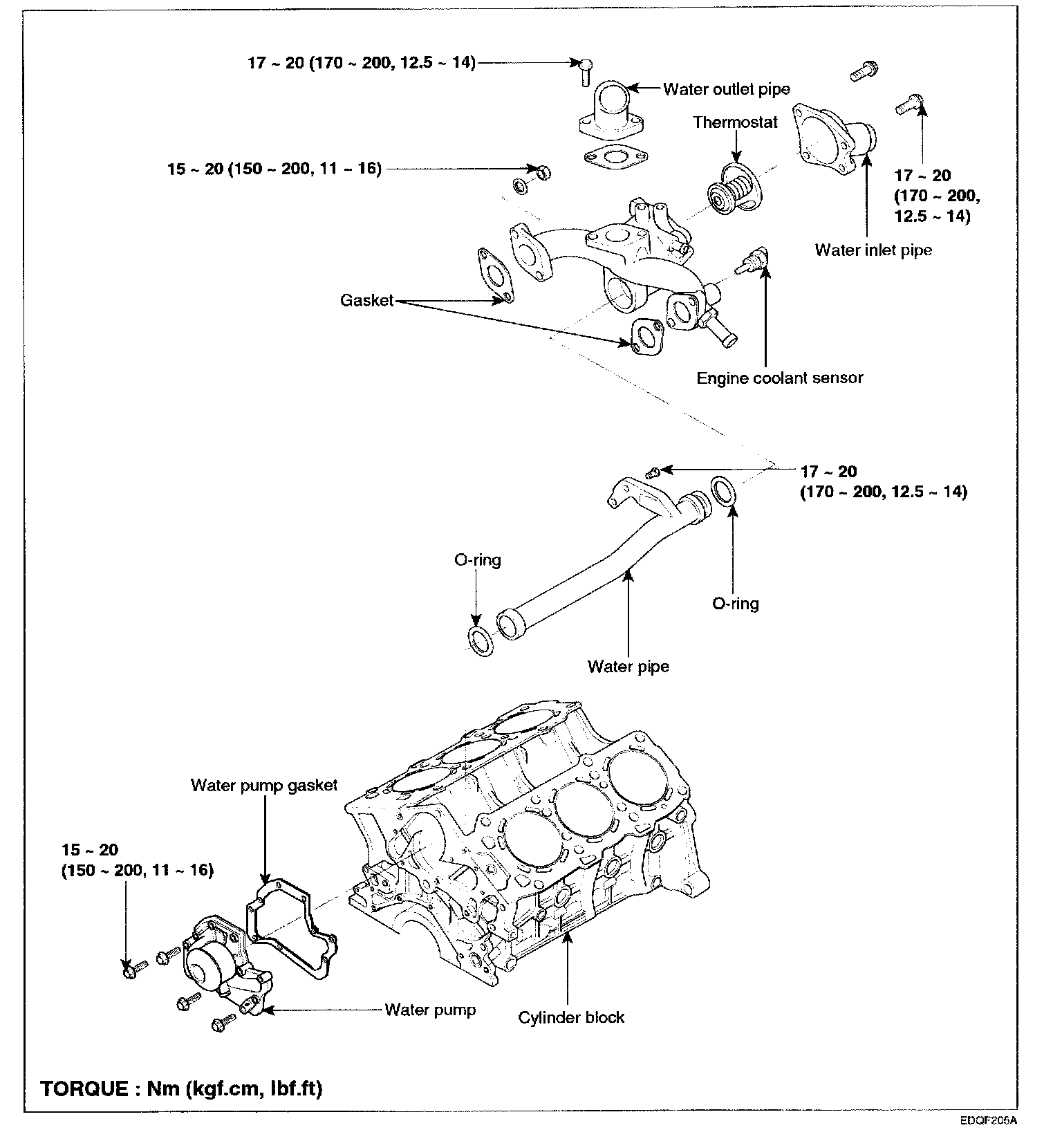 17 ~ 20 (170 ~ 200, 12.5 ~ 14)

Water outlet pipe

Thermostat

15 ~ 20 (150 ~ 200, 11 ~ 16)

17 ~ 20 (170 ~ 200, 12.5 ~ 14)

Water inlet pipe

Gasket

Engine coolant sensor

17 ~ 20 (170 ~ 200, 12.5 ~ 14)

O-ring

O-ring

Water pipe

Water pump gasket

15 ~ 20 (150 ~ 200, 11 ~ 16)

Water pump

Cylinder block

TORQUE : Nm (kgf.cm, lbf.ft)

EDQF205A