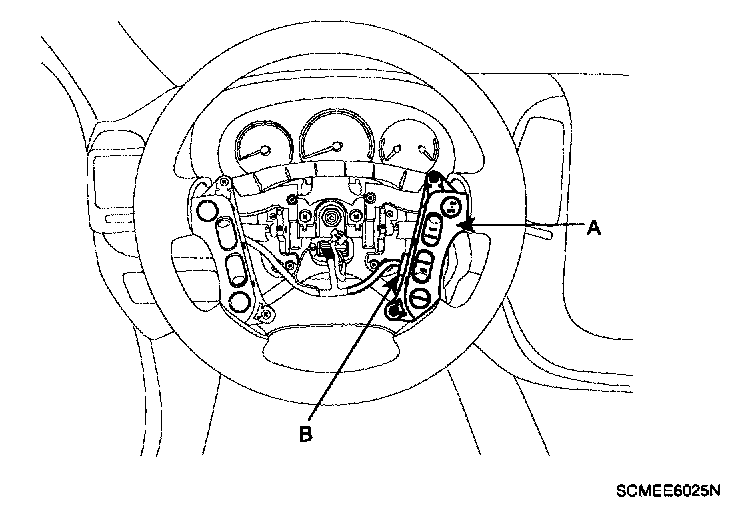 A

B

SCMEE6025N