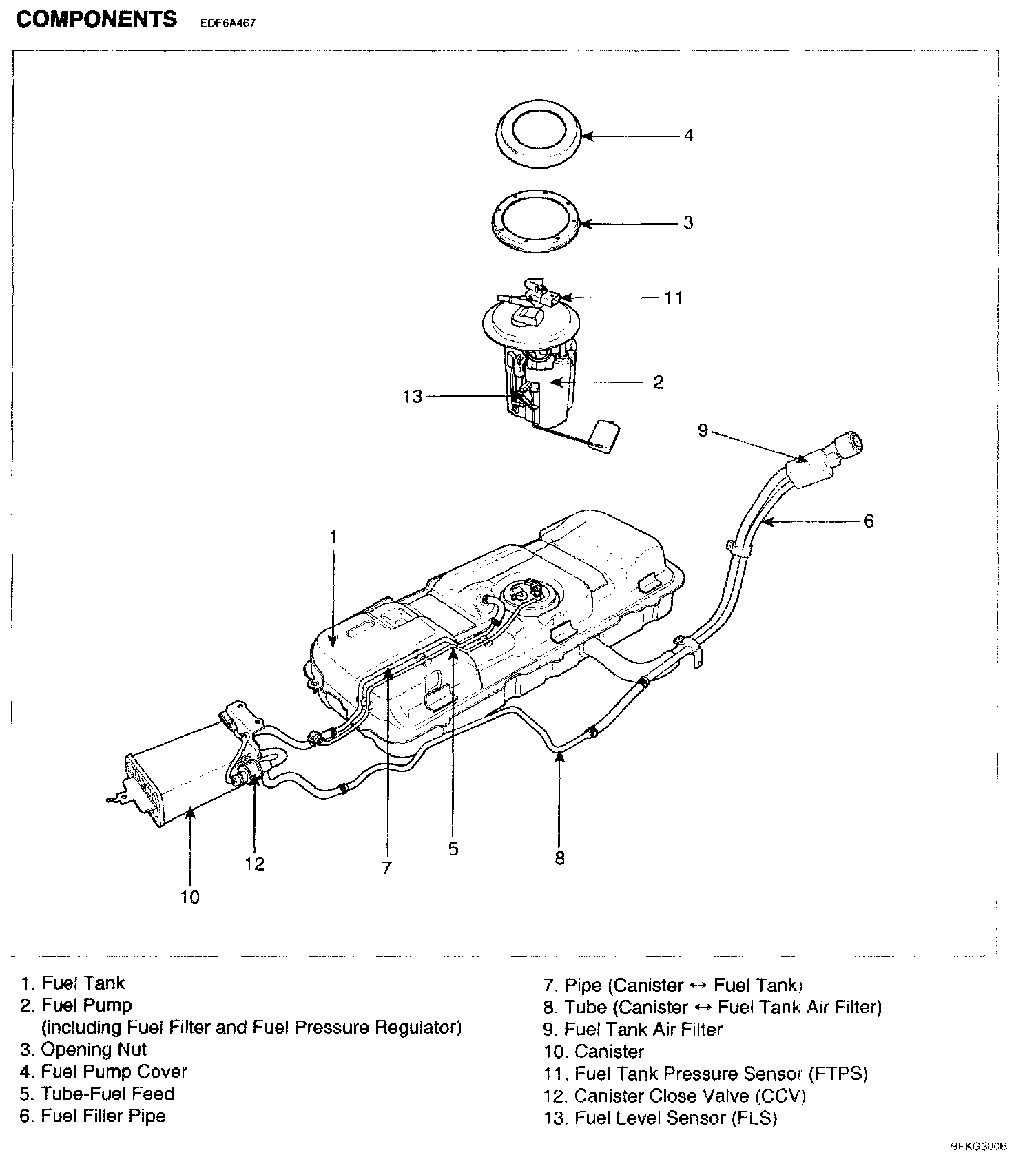 COMPONENTS EDF6A467

4

3

11

2

13

9

6

1

5

7

8

12

10

1. Fuel Tank
2. Fuel Pump
(including Fuel Filter and Fuel Pressure Regulator)
3. Opening Nut
4. Fuel Pump Cover
5. Tube-Fuel Feed
6. Fuel Filler Pipe

7. Pipe (Canister ↔ Fuel Tank)
8. Tube (Canister ↔ Fuel Tank Air Filter)
9. Fuel Tank Air Filter
10. Canister
11. Fuel Tank Pressure Sensor (FTPS)
12. Canister Close Valve (CCV)
13. Fuel Level Sensor (FLS)

SFKG300B