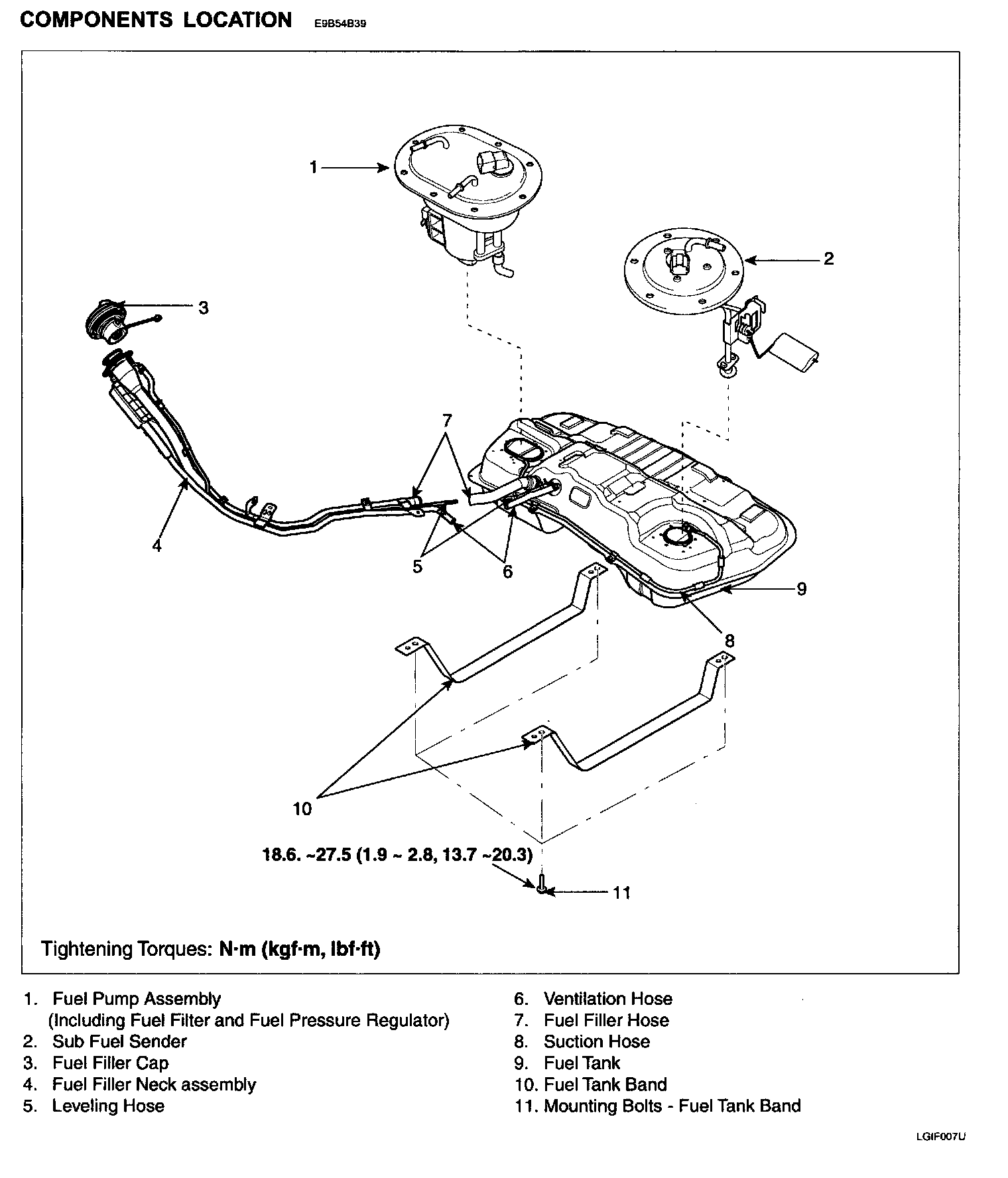 COMPONENTS LOCATION E9B54B39

1
2
3
7
4
5
6
9
8
10
18.6. ~27.5 (1.9 ~ 2.8, 13.7 ~20.3)
11

Tightening Torques: N·m (kgf·m, lbf·ft)

1. Fuel Pump Assembly (Including Fuel Filter and Fuel Pressure Regulator)
2. Sub Fuel Sender
3. Fuel Filler Cap
4. Fuel Filler Neck assembly
5. Leveling Hose

6. Ventilation Hose
7. Fuel Filler Hose
8. Suction Hose
9. Fuel Tank
10. Fuel Tank Band
11. Mounting Bolts - Fuel Tank Band

LGIF007U