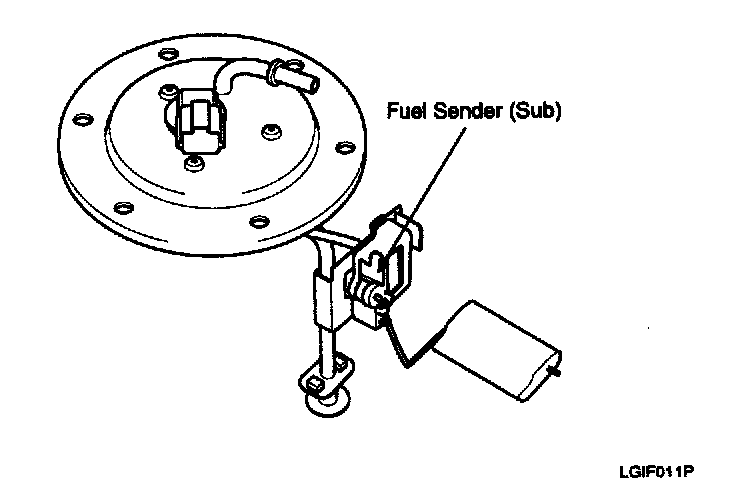 Fuel Sender (Sub)

LGIF011P