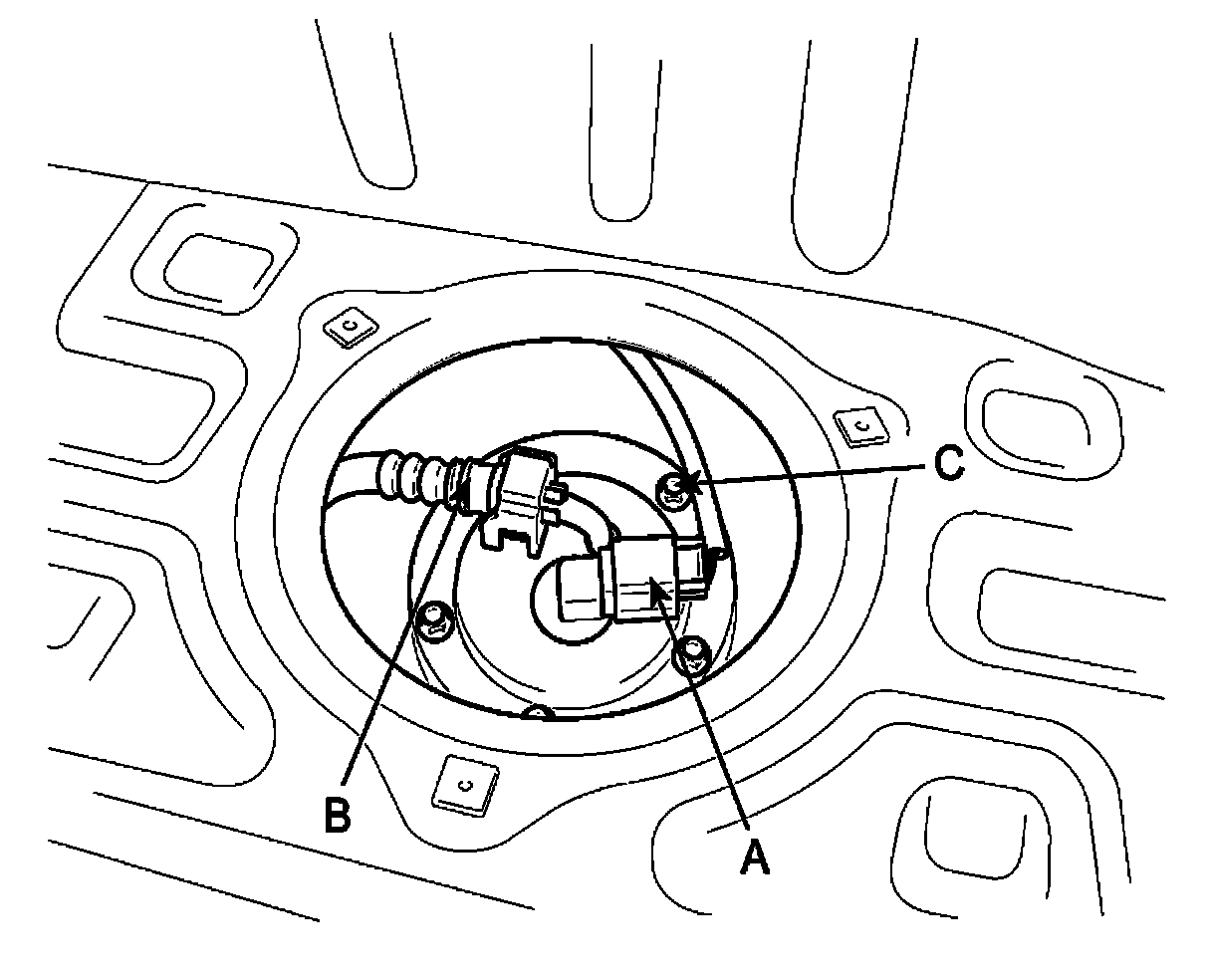 C
B
A