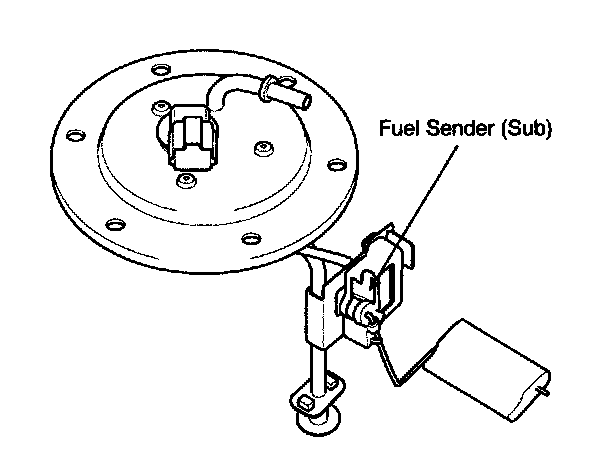 Fuel Sender (Sub)