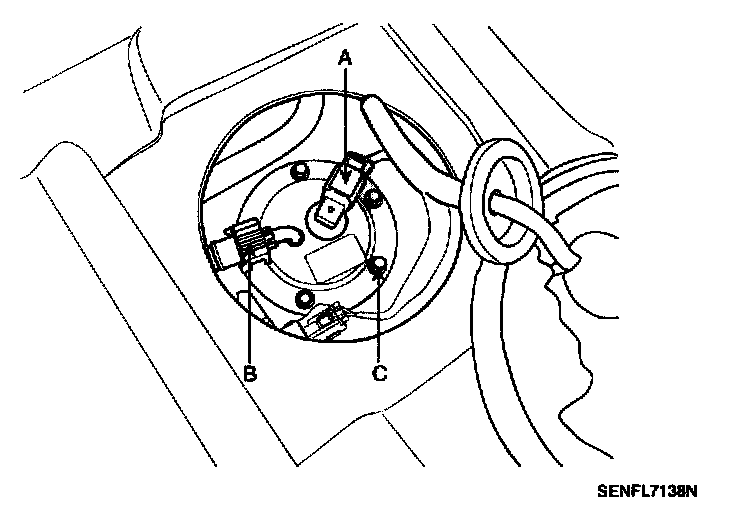 A
B
C
SENFL7138N