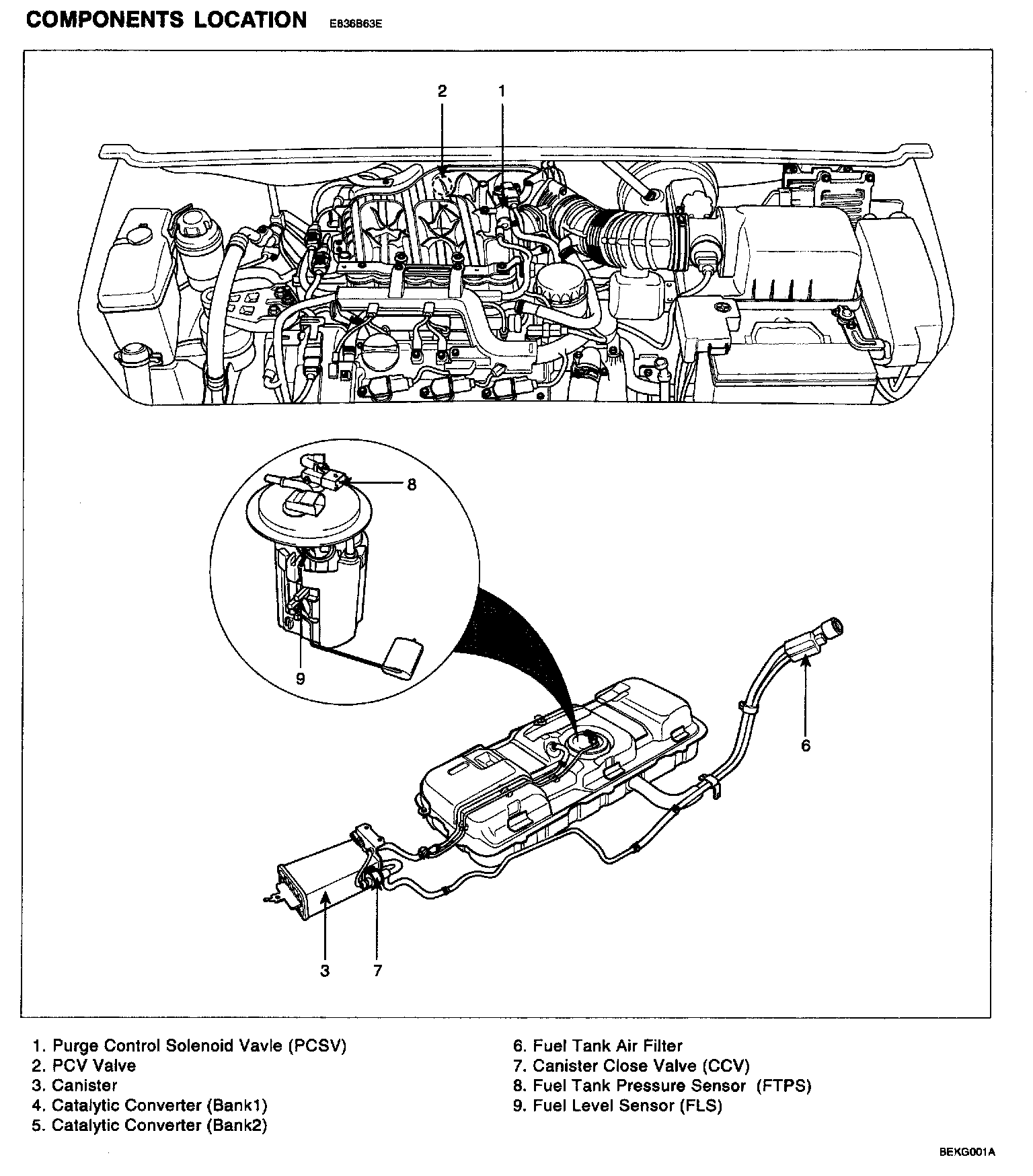 COMPONENTS LOCATION E836B63E

2
1
8
9
6
3
7

1. Purge Control Solenoid Vavle (PCSV)
2. PCV Valve
3. Canister
4. Catalytic Converter (Bank1)
5. Catalytic Converter (Bank2)

6. Fuel Tank Air Filter
7. Canister Close Valve (CCV)
8. Fuel Tank Pressure Sensor (FTPS)
9. Fuel Level Sensor (FLS)

BEKG001A