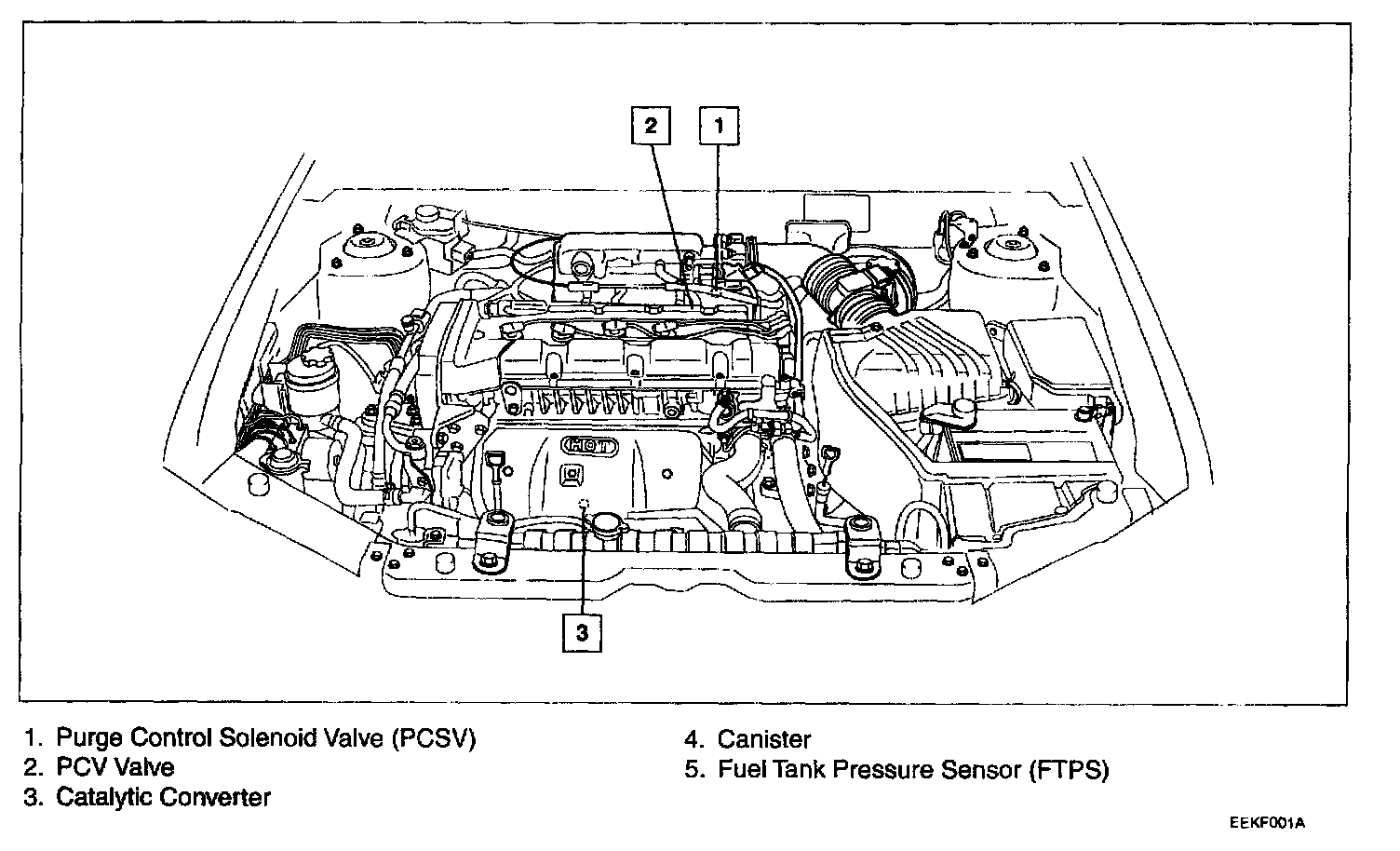 2

1

HOT

3

1. Purge Control Solenoid Valve (PCSV)
2. PCV Valve
3. Catalytic Converter

4. Canister
5. Fuel Tank Pressure Sensor (FTPS)

EEKF001A