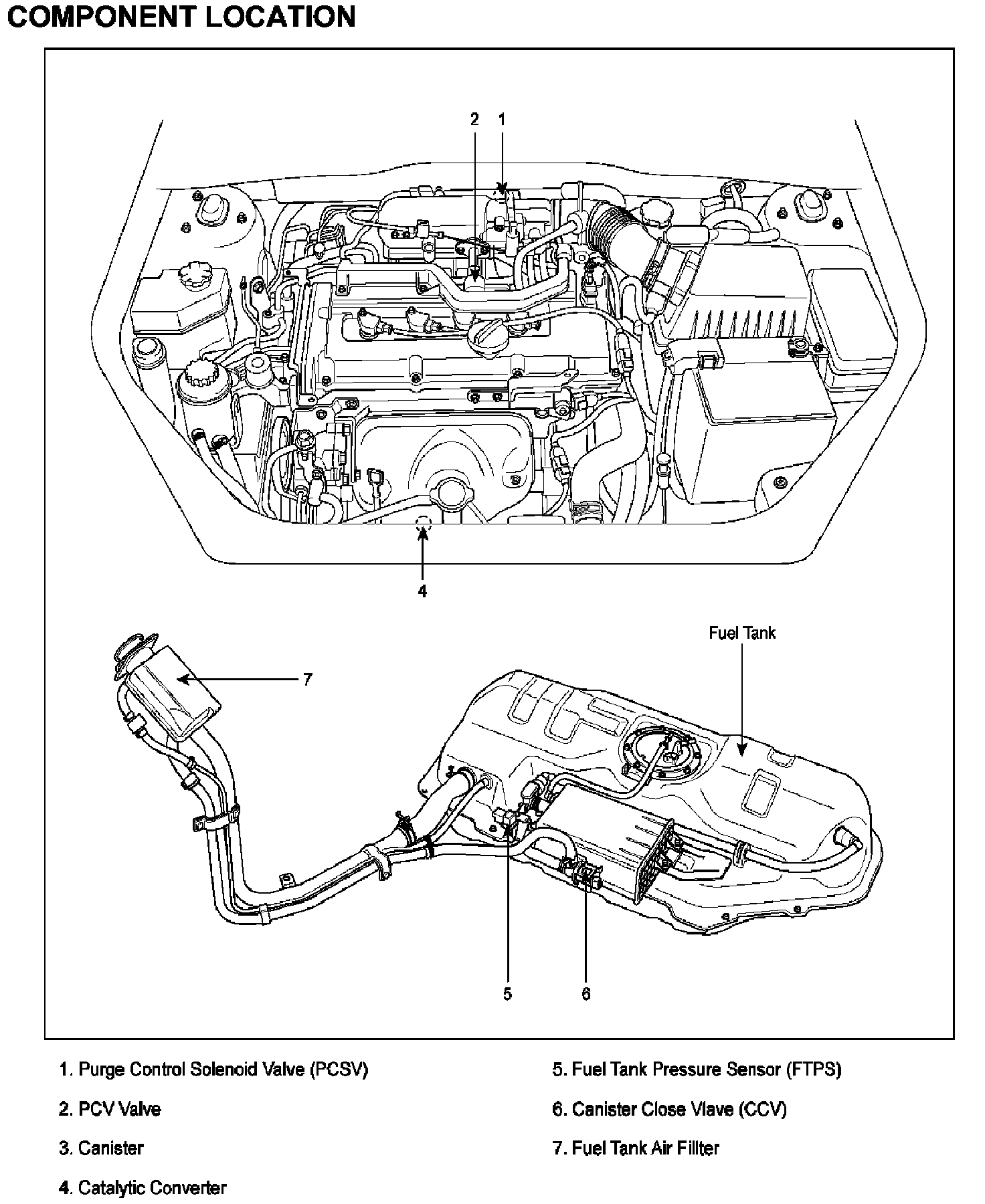 COMPONENT LOCATION

2 1

4

Fuel Tank

7

5 6

1. Purge Control Solenoid Valve (PCSV)

2. PCV Valve

3. Canister

4. Catalytic Converter

5. Fuel Tank Pressure Sensor (FTPS)

6. Canister Close Vlave (CCV)

7. Fuel Tank Air Fillter