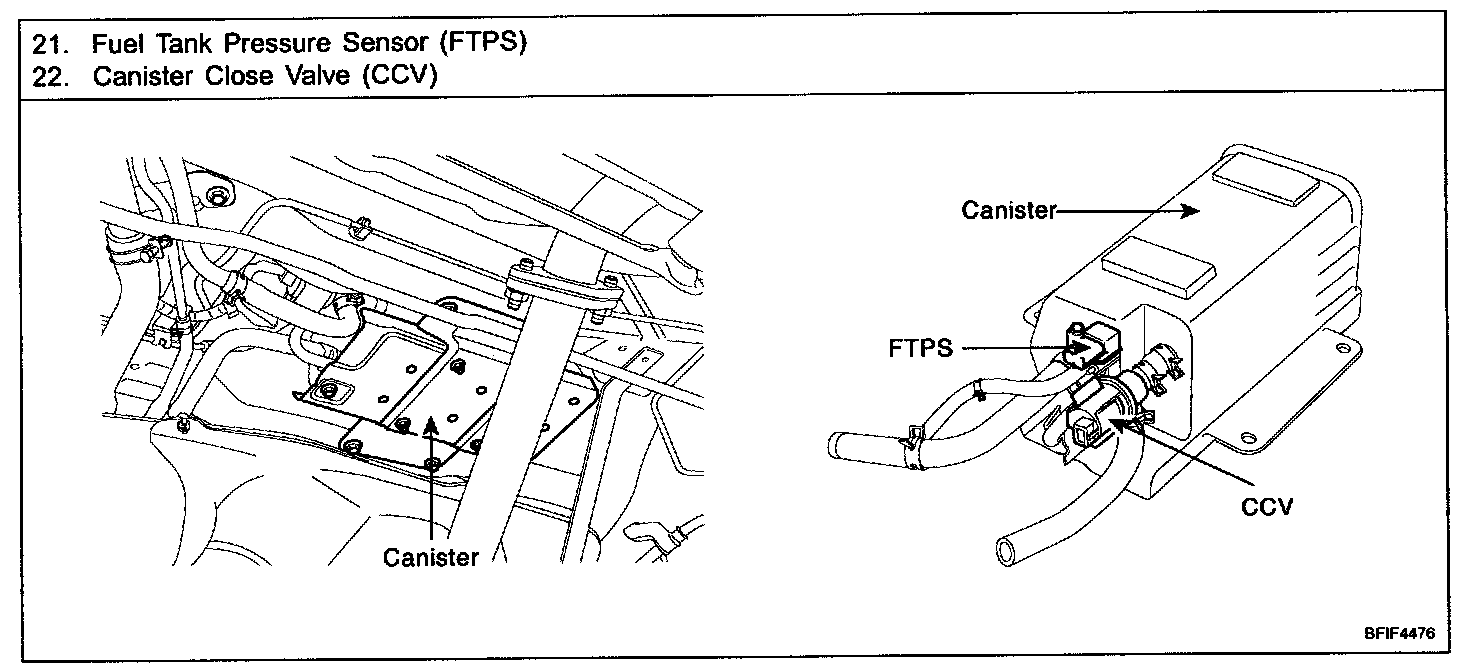 21. Fuel Tank Pressure Sensor (FTPS)
22. Canister Close Valve (CCV)

Canister

Canister

FTPS

CCV

BFIF4476